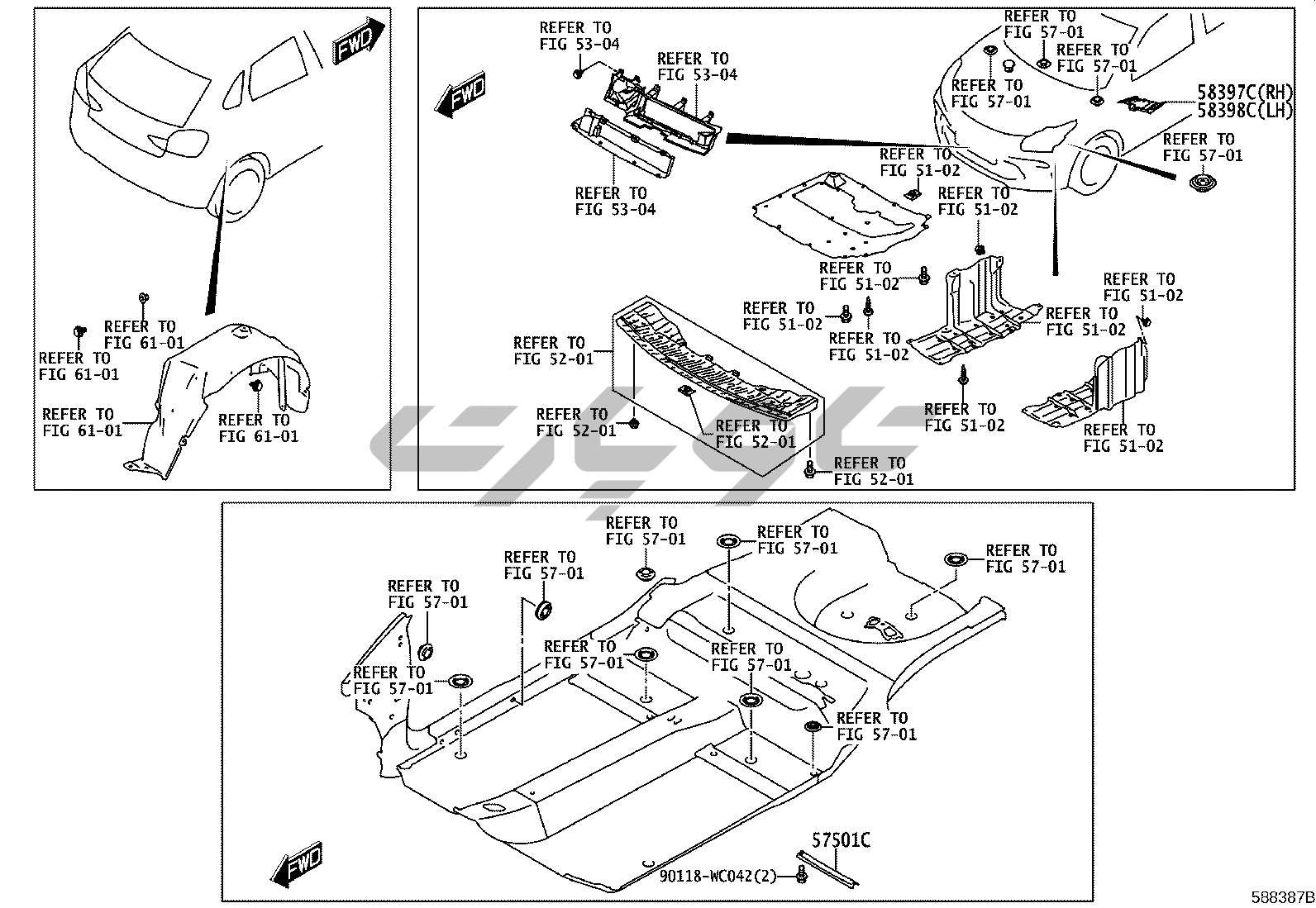 FWD

REFER TO FIG 61-01

REFER TO FIG 61-01

REFER TO FIG 61-01

REFER TO FIG 61-01

FWD

REFER TO FIG 53-04

REFER TO FIG 53-04

REFER TO FIG 53-04

REFER TO FIG 57-01

REFER TO FIG 57-01

REFER TO FIG 57-01

58397C(RH)
58398C(LH)

REFER TO FIG 57-01

REFER TO FIG 51-02

REFER TO FIG 51-02

REFER TO FIG 51-02

REFER TO FIG 51-02

REFER TO FIG 51-02

REFER TO FIG 51-02

REFER TO FIG 51-02

REFER TO FIG 51-02

REFER TO FIG 51-02

REFER TO FIG 52-01

REFER TO FIG 52-01

REFER TO FIG 52-01

REFER TO FIG 52-01

REFER TO FIG 57-01

REFER TO FIG 57-01

REFER TO FIG 57-01

REFER TO FIG 57-01

REFER TO FIG 57-01

REFER TO FIG 57-01

REFER TO FIG 57-01

REFER TO FIG 57-01

REFER TO FIG 57-01

FWD

57501C

90118-WC042(2)

588387B