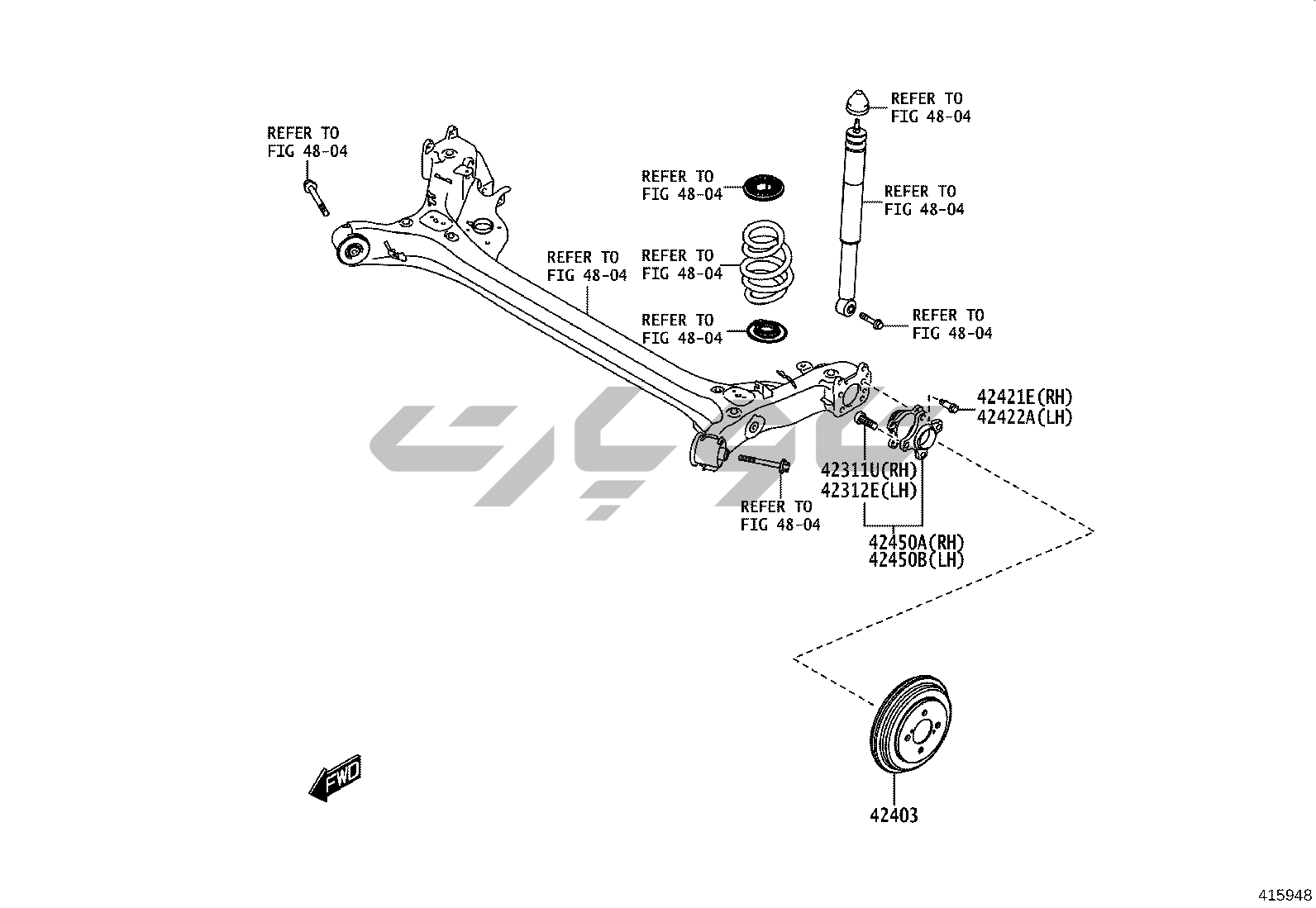 REFER TO
FIG 48-04

REFER TO
FIG 48-04

REFER TO
FIG 48-04

REFER TO
FIG 48-04

REFER TO
FIG 48-04

REFER TO
FIG 48-04

REFER TO
FIG 48-04

REFER TO
FIG 48-04

42421E(RH)
42422A(LH)

42311U(RH)
42312E(LH)

REFER TO
FIG 48-04

42450A(RH)
42450B(LH)

FWD

42403

415948