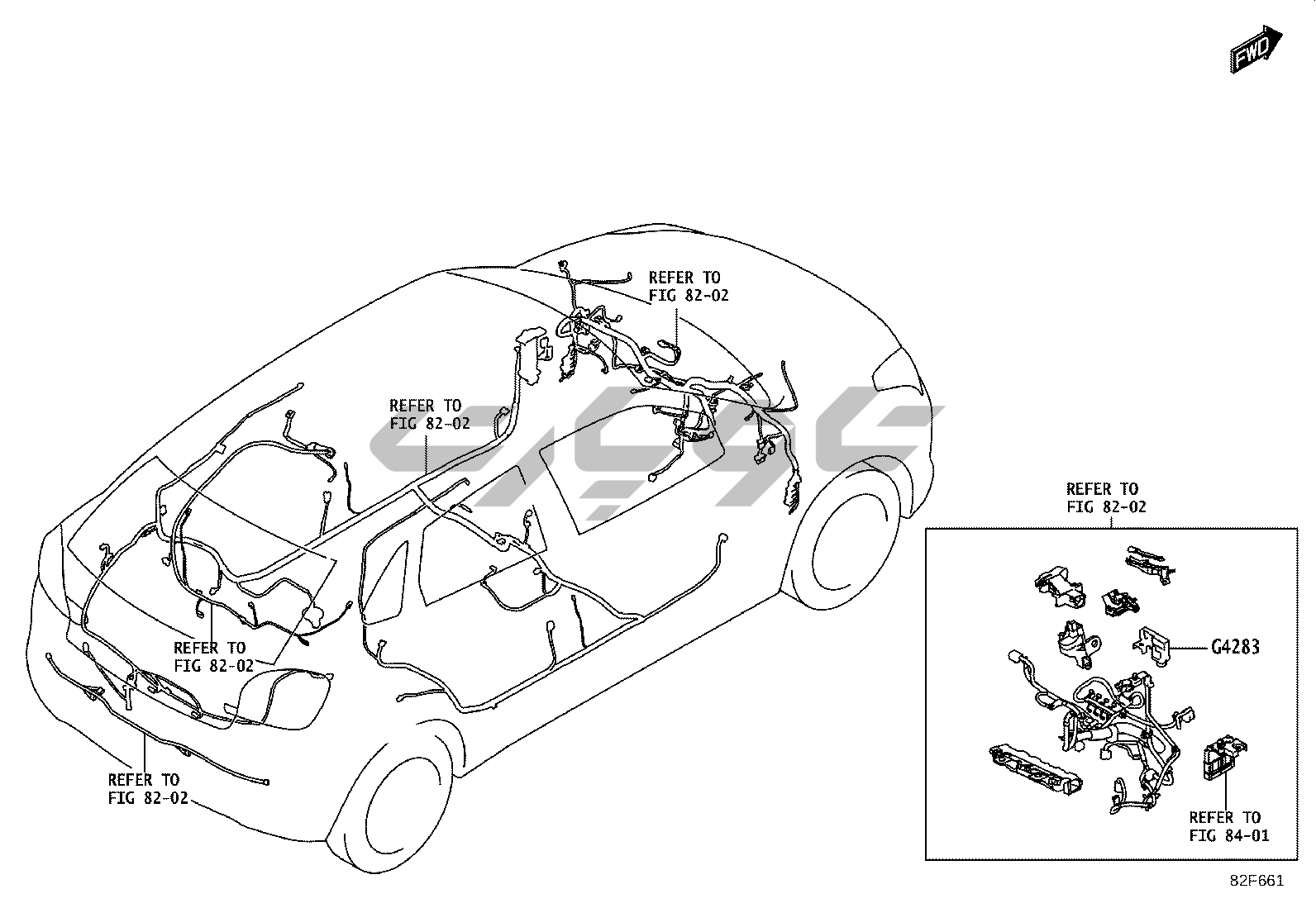 FWD

REFER TO
FIG 82-02

REFER TO
FIG 82-02

REFER TO
FIG 82-02

REFER TO
FIG 82-02

REFER TO
FIG 82-02

G4283

REFER TO
FIG 84-01

82F661