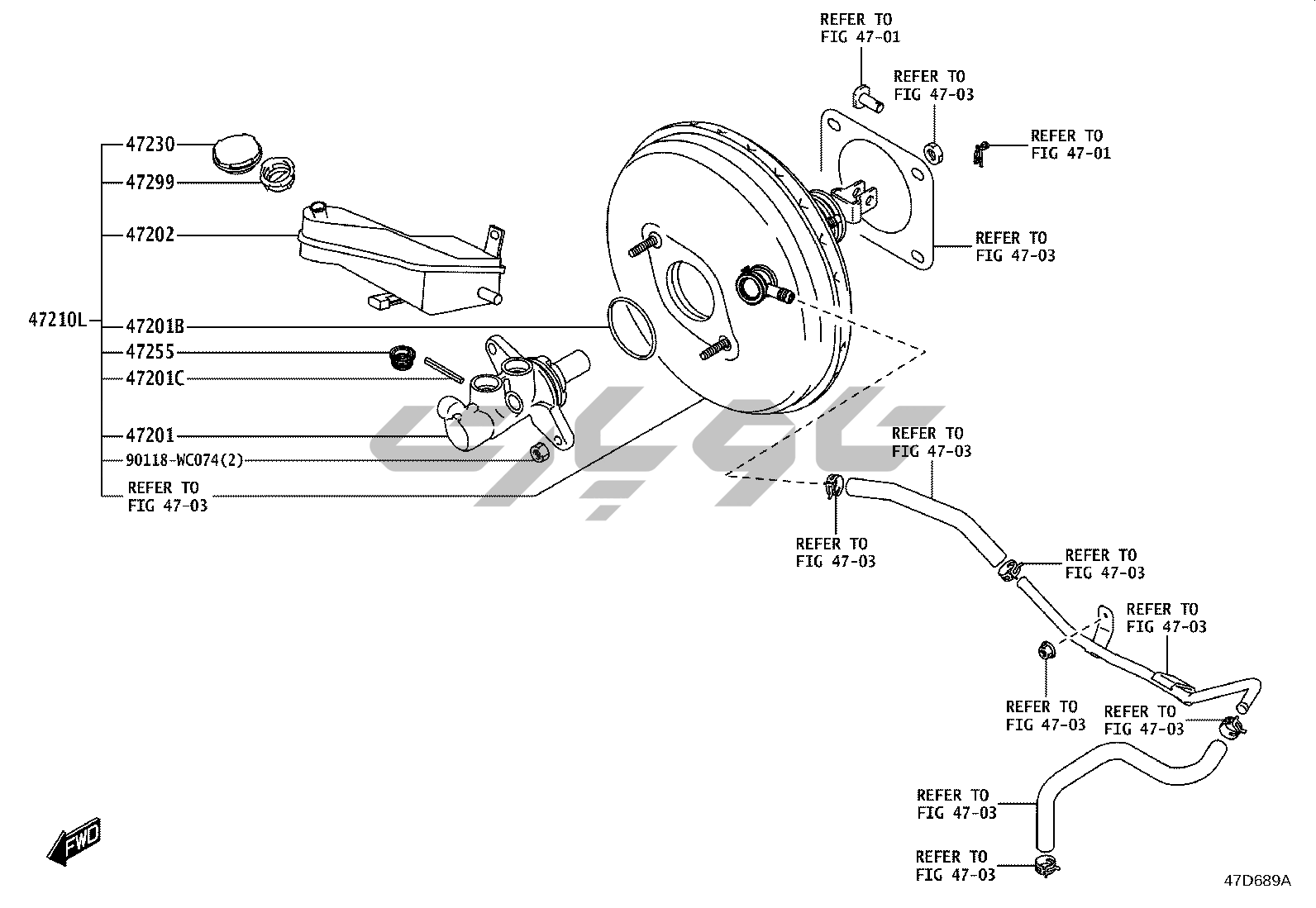 REFER TO
FIG 47-01

REFER TO
FIG 47-03

REFER TO
FIG 47-01

REFER TO
FIG 47-03

47230
47299
47202
47210L
47201B
47255
47201C
47201
90118-WC074(2)
REFER TO
FIG 47-03

REFER TO
FIG 47-03

REFER TO
FIG 47-03

REFER TO
FIG 47-03

REFER TO
FIG 47-03

REFER TO
FIG 47-03

REFER TO
FIG 47-03

REFER TO
FIG 47-03

REFER TO
FIG 47-03

FWD

47D689A