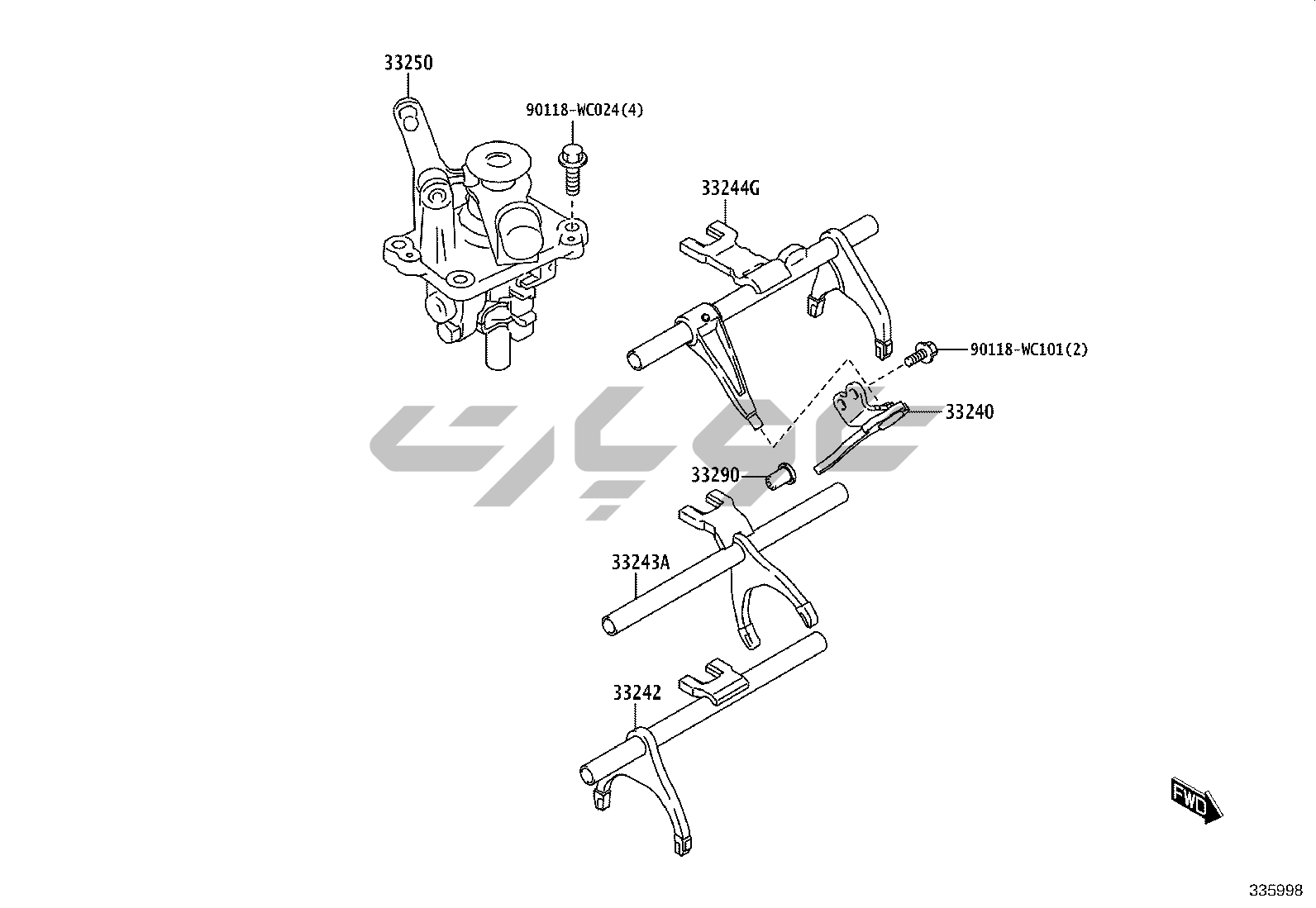 33250

90118-WC024(4)

33244G

90118-WC101(2)

33240

33290

33243A

33242

FWD

335998