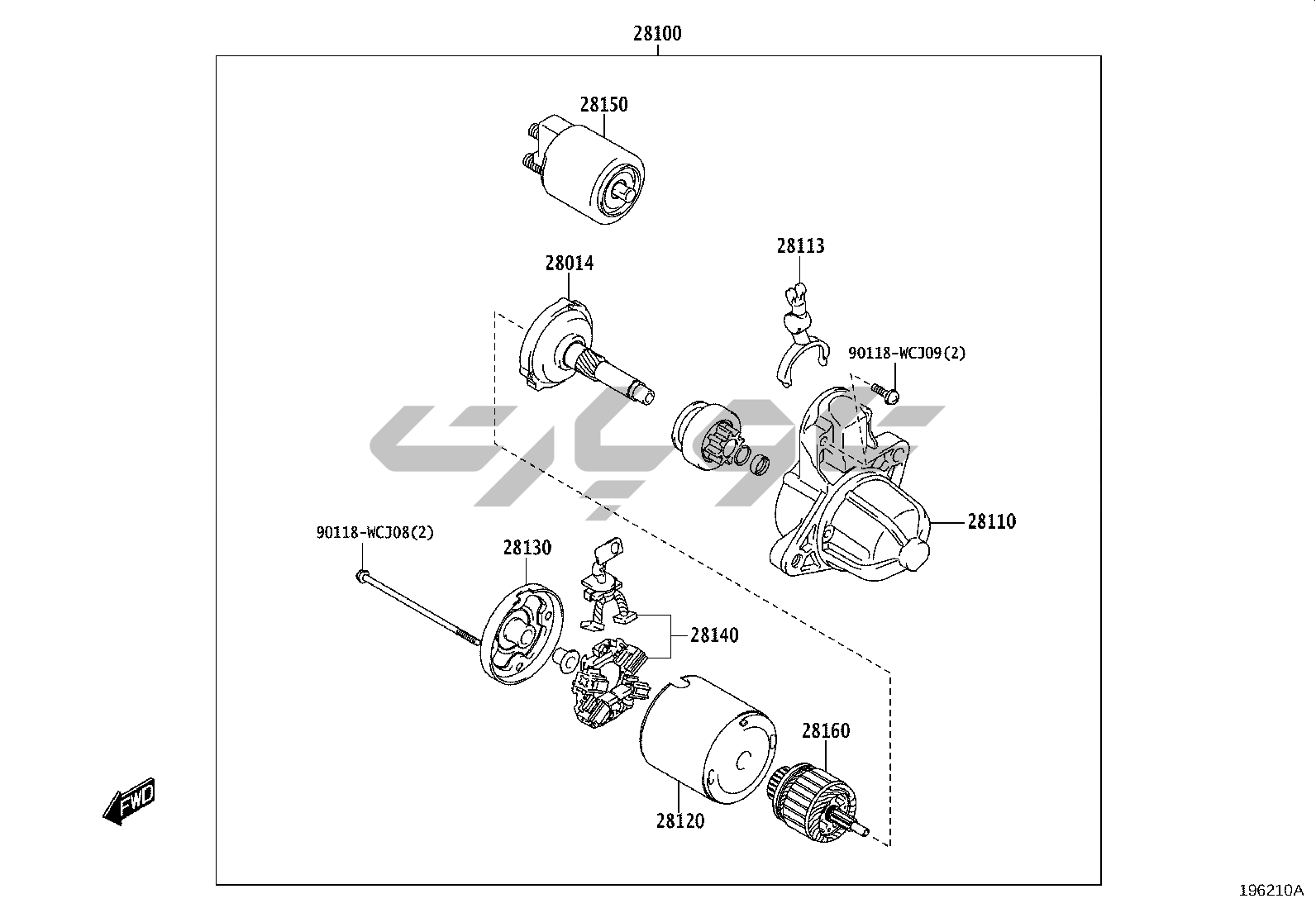 28100

28150

28014

28113

90118-WCJ09(2)

28110

90118-WCJ08(2)

28130

28140

28160

28120

FWD

196210A