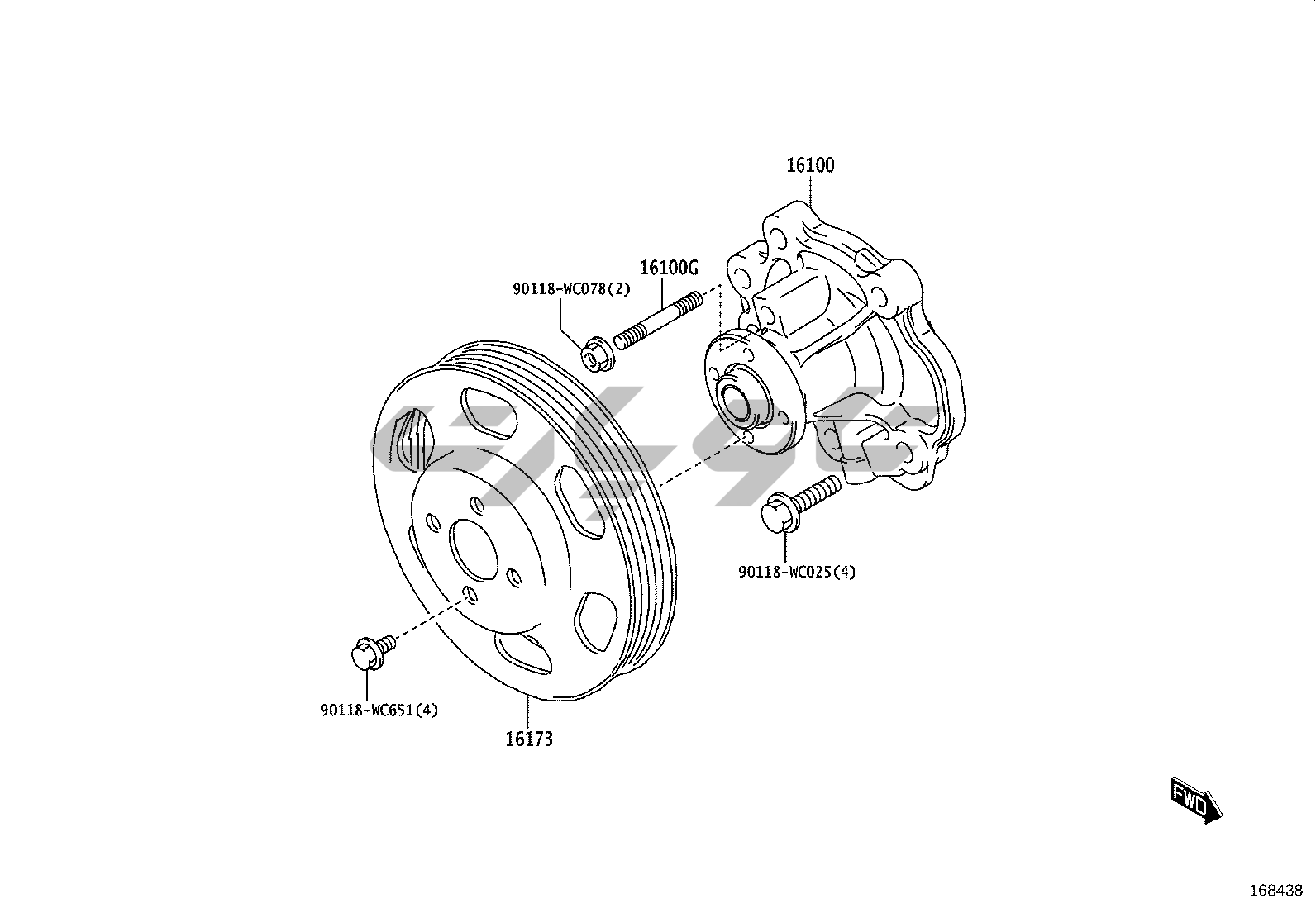 16100

16100G

90118-WC078(2)

90118-WC025(4)

90118-WC651(4)

16173

FWD

168438