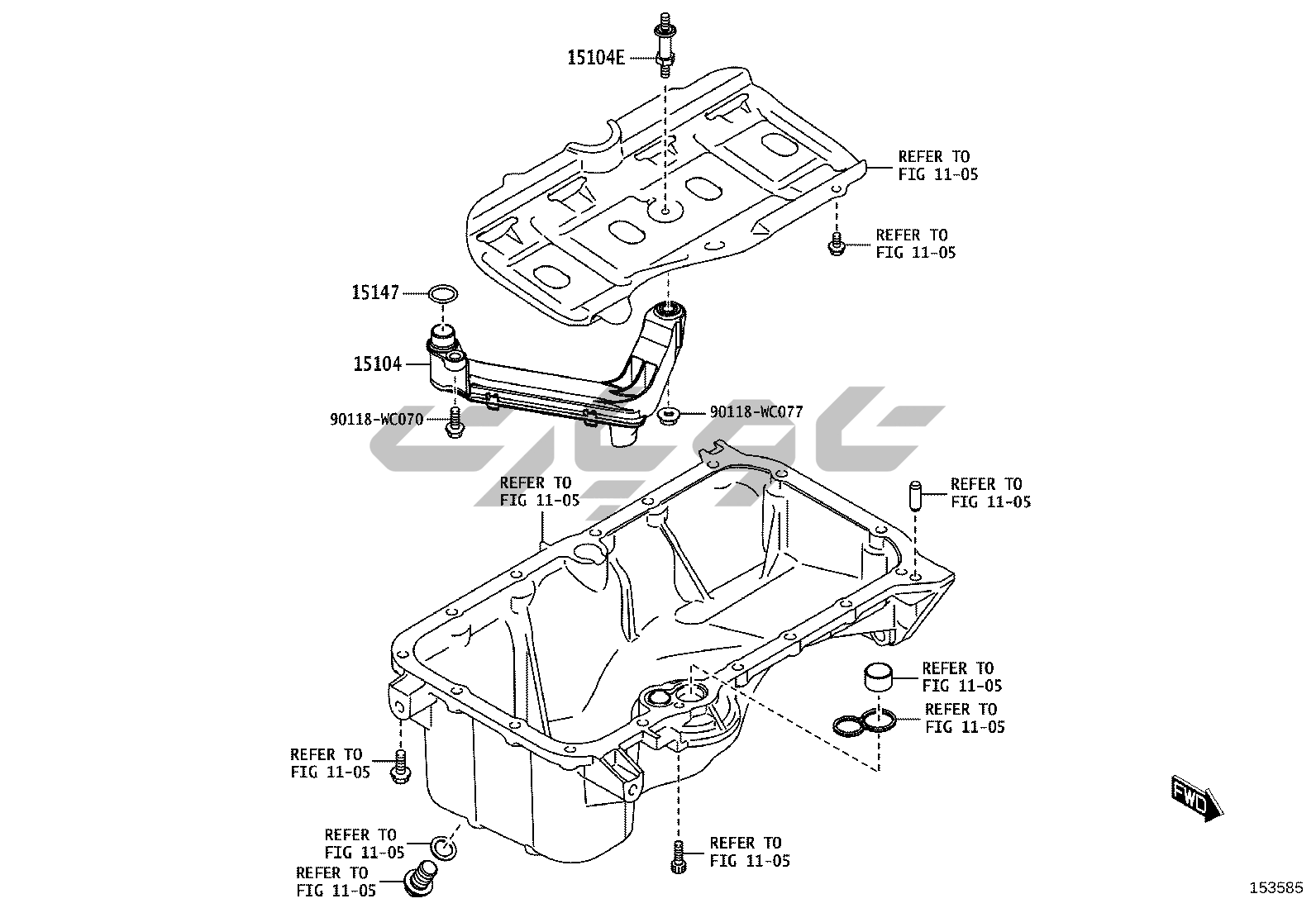 15104E

REFER TO
FIG 11-05

REFER TO
FIG 11-05

15147

15104

90118-WC070

90118-WC077

REFER TO
FIG 11-05

REFER TO
FIG 11-05

REFER TO
FIG 11-05

REFER TO
FIG 11-05

REFER TO
FIG 11-05

REFER TO
FIG 11-05

REFER TO
FIG 11-05

REFER TO
FIG 11-05

FWD

153585