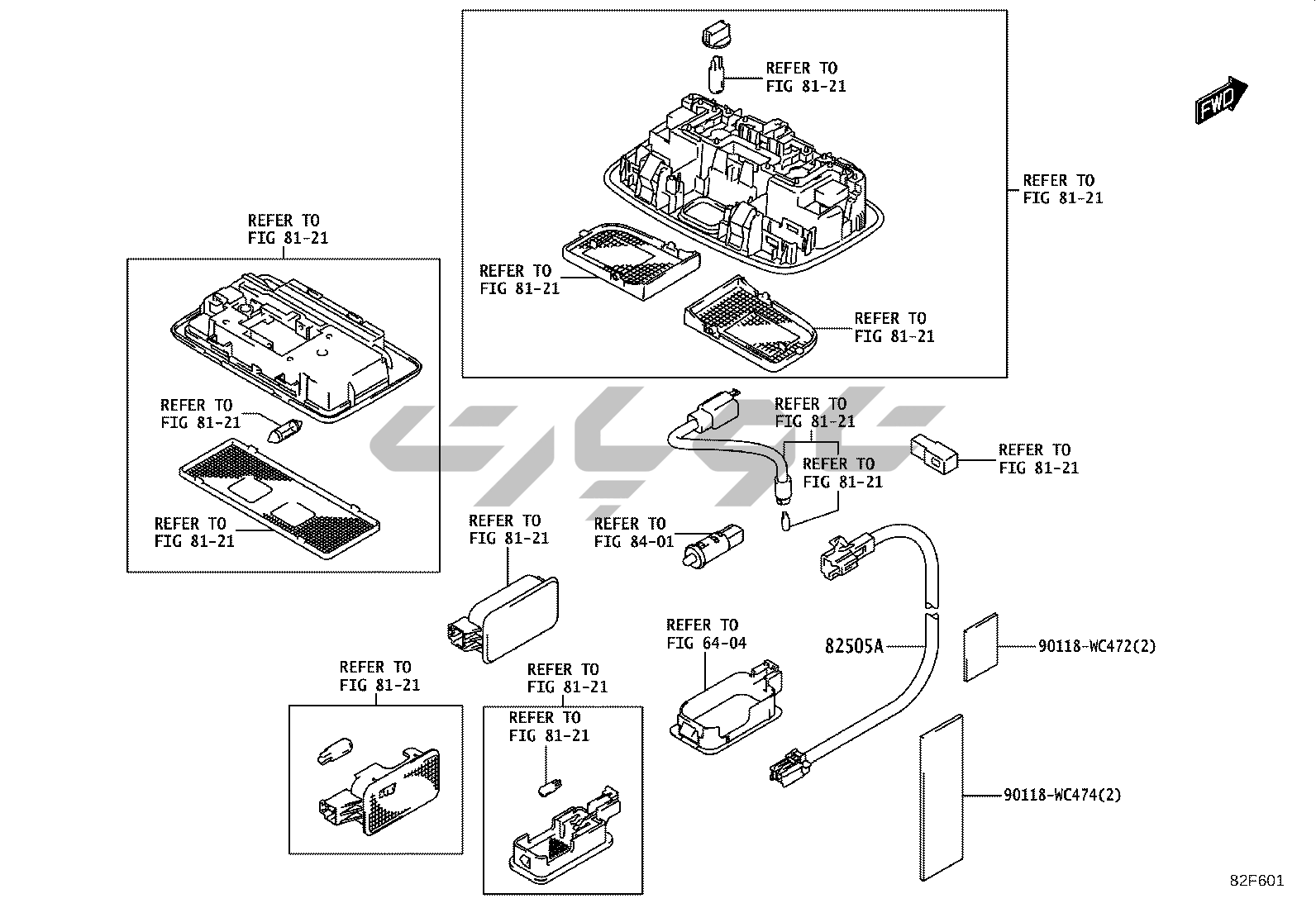 REFER TO
FIG 81-21

FWD

REFER TO
FIG 81-21

REFER TO
FIG 81-21

REFER TO
FIG 81-21

REFER TO
FIG 81-21

REFER TO
FIG 81-21

REFER TO
FIG 81-21

REFER TO
FIG 81-21

REFER TO
FIG 81-21

REFER TO
FIG 81-21

REFER TO
FIG 81-21

REFER TO
FIG 84-01

REFER TO
FIG 64-04

82505A

90118-WC472(2)

REFER TO
FIG 81-21

REFER TO
FIG 81-21

REFER TO
FIG 81-21

90118-WC474(2)

82F601