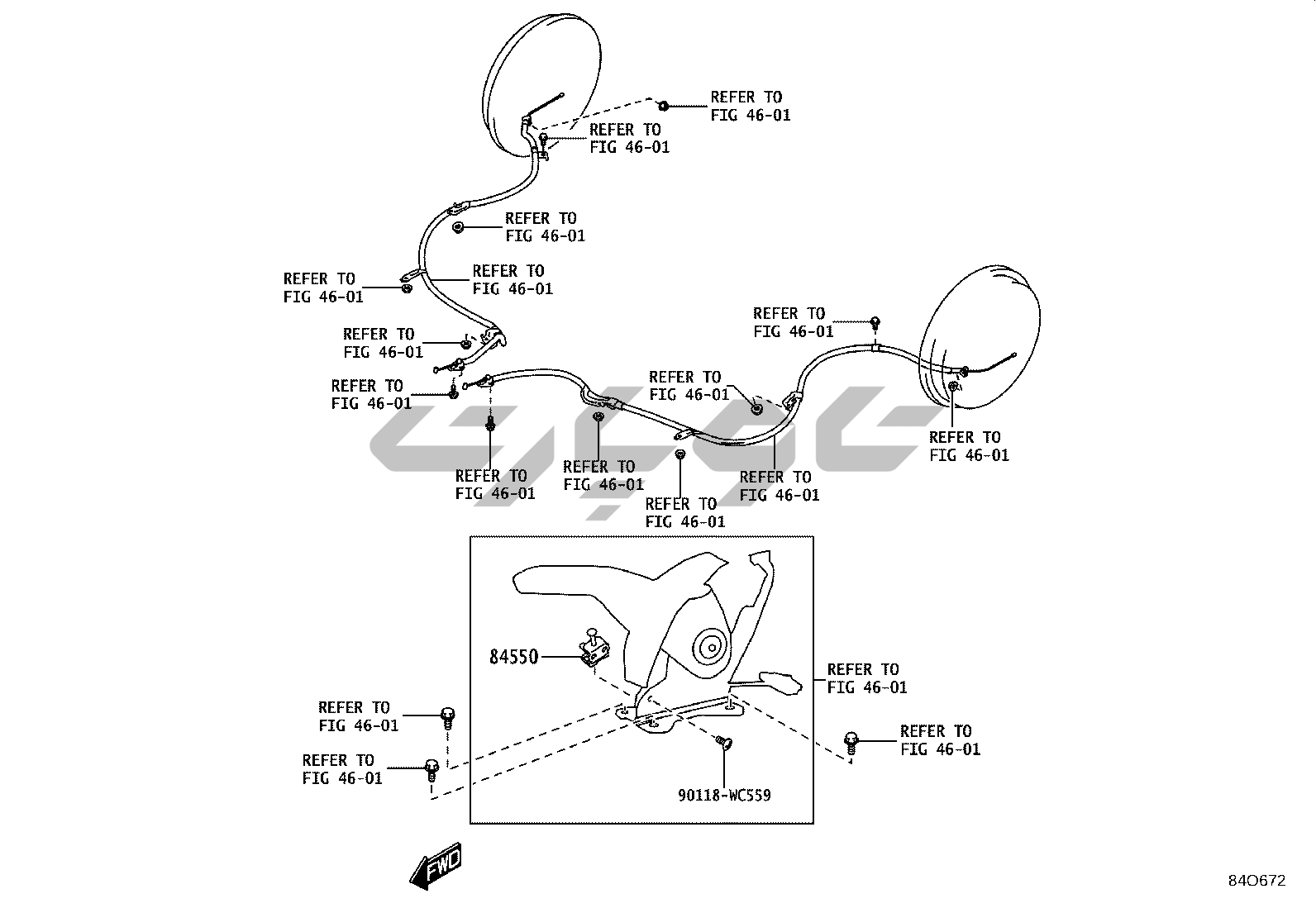 REFER TO
FIG 46-01

REFER TO
FIG 46-01

REFER TO
FIG 46-01

REFER TO
FIG 46-01

REFER TO
FIG 46-01

REFER TO
FIG 46-01

REFER TO
FIG 46-01

REFER TO
FIG 46-01

REFER TO
FIG 46-01

REFER TO
FIG 46-01

REFER TO
FIG 46-01

REFER TO
FIG 46-01

REFER TO
FIG 46-01

REFER TO
FIG 46-01

84550

REFER TO
FIG 46-01

REFER TO
FIG 46-01

REFER TO
FIG 46-01

REFER TO
FIG 46-01

90118-WC559

FWD

84O672