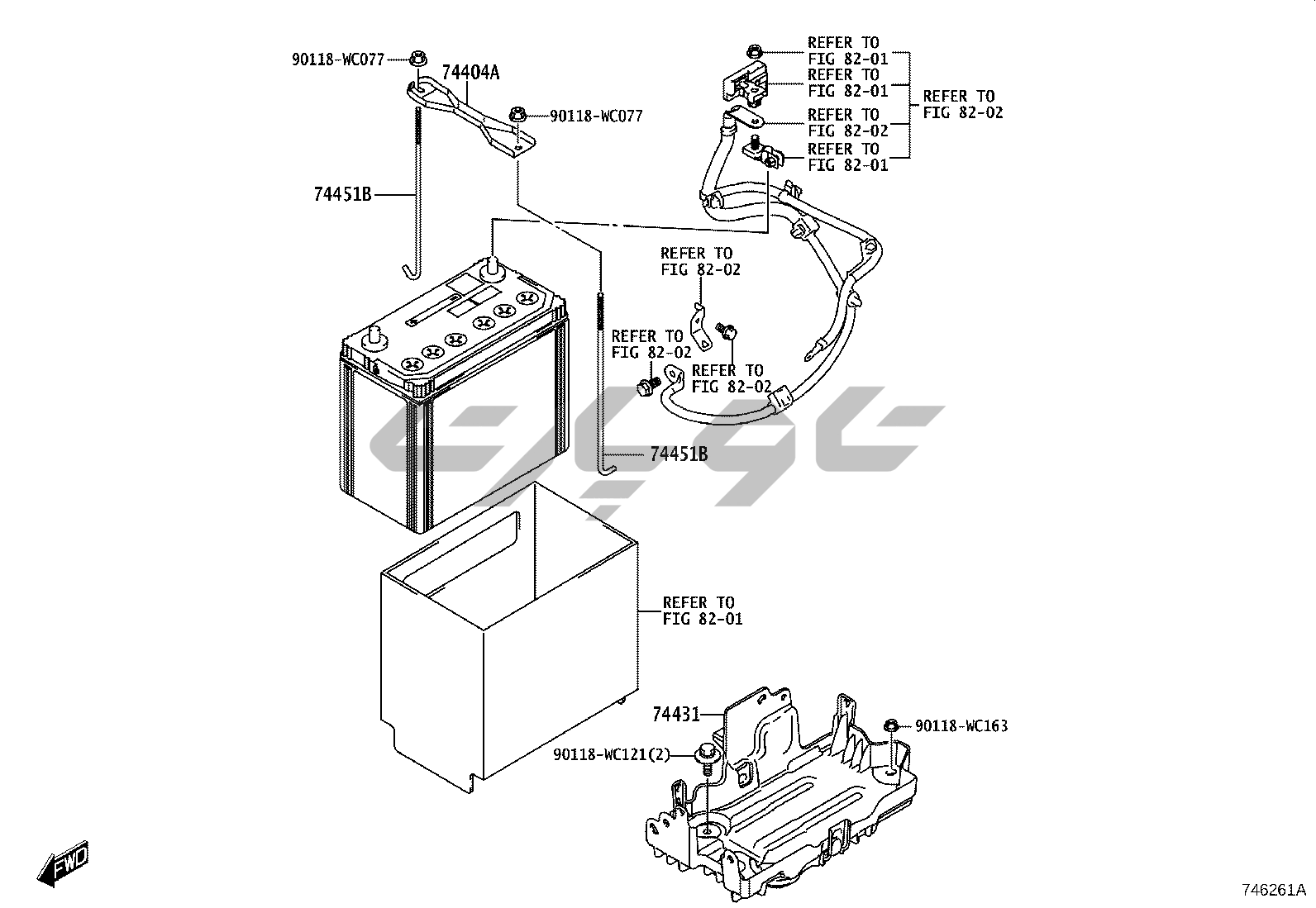 90118-WC077
74404A
90118-WC077
74451B
REFER TO
FIG 82-01
REFER TO
FIG 82-01
REFER TO
FIG 82-02
REFER TO
FIG 82-01
REFER TO
FIG 82-02
REFER TO
FIG 82-02
REFER TO
FIG 82-02
REFER TO
FIG 82-02
74451B
REFER TO
FIG 82-01
74431
90118-WC163
90118-WC121(2)
FWD
746261A