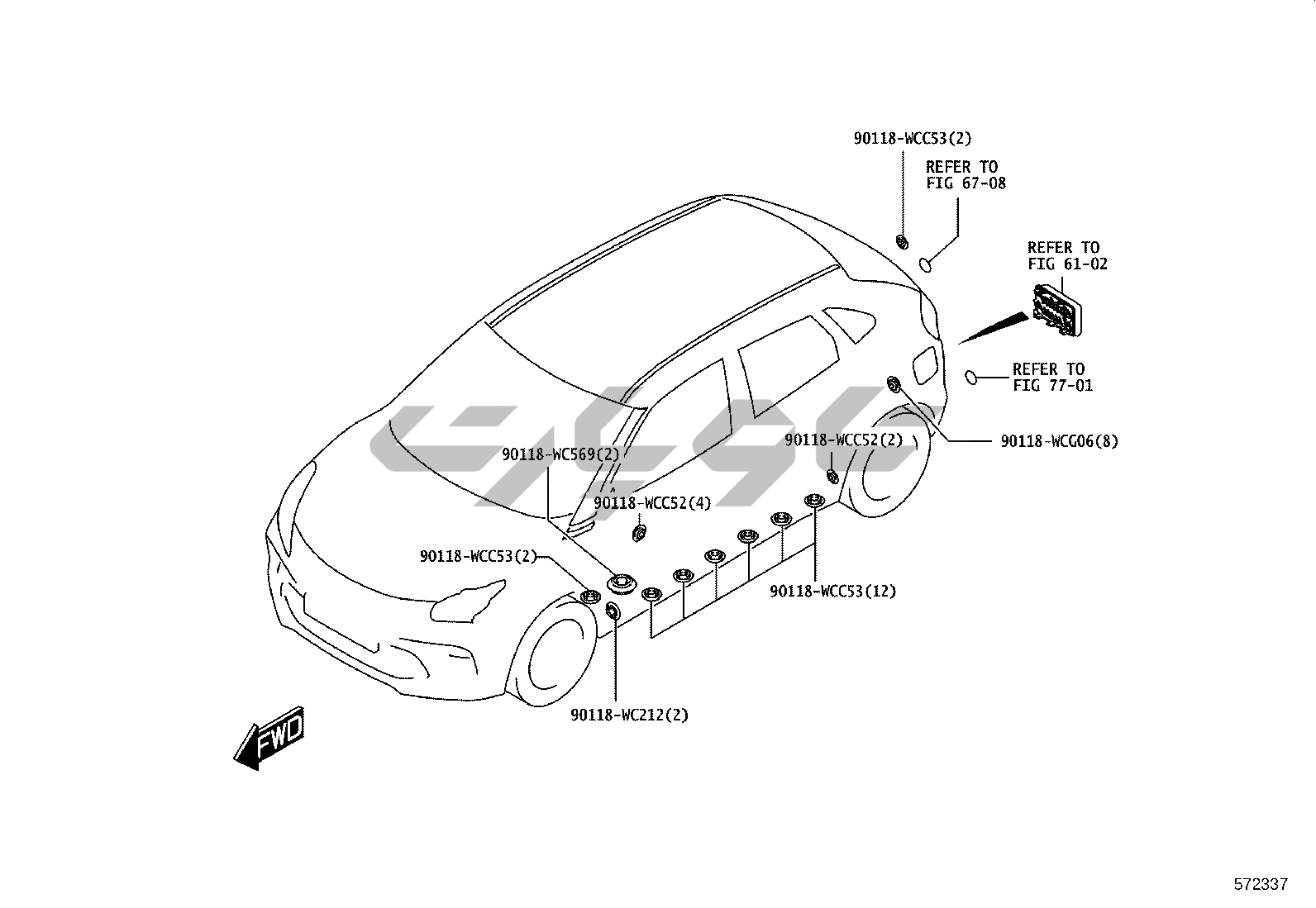 90118-WCC53(2)

REFER TO
FIG 67-08

REFER TO
FIG 61-02

REFER TO
FIG 77-01

90118-WCG06(8)

90118-WCC52(2)

90118-WC569(2)

90118-WCC52(4)

90118-WCC53(2)

90118-WCC53(12)

90118-WC212(2)

FWD

572337