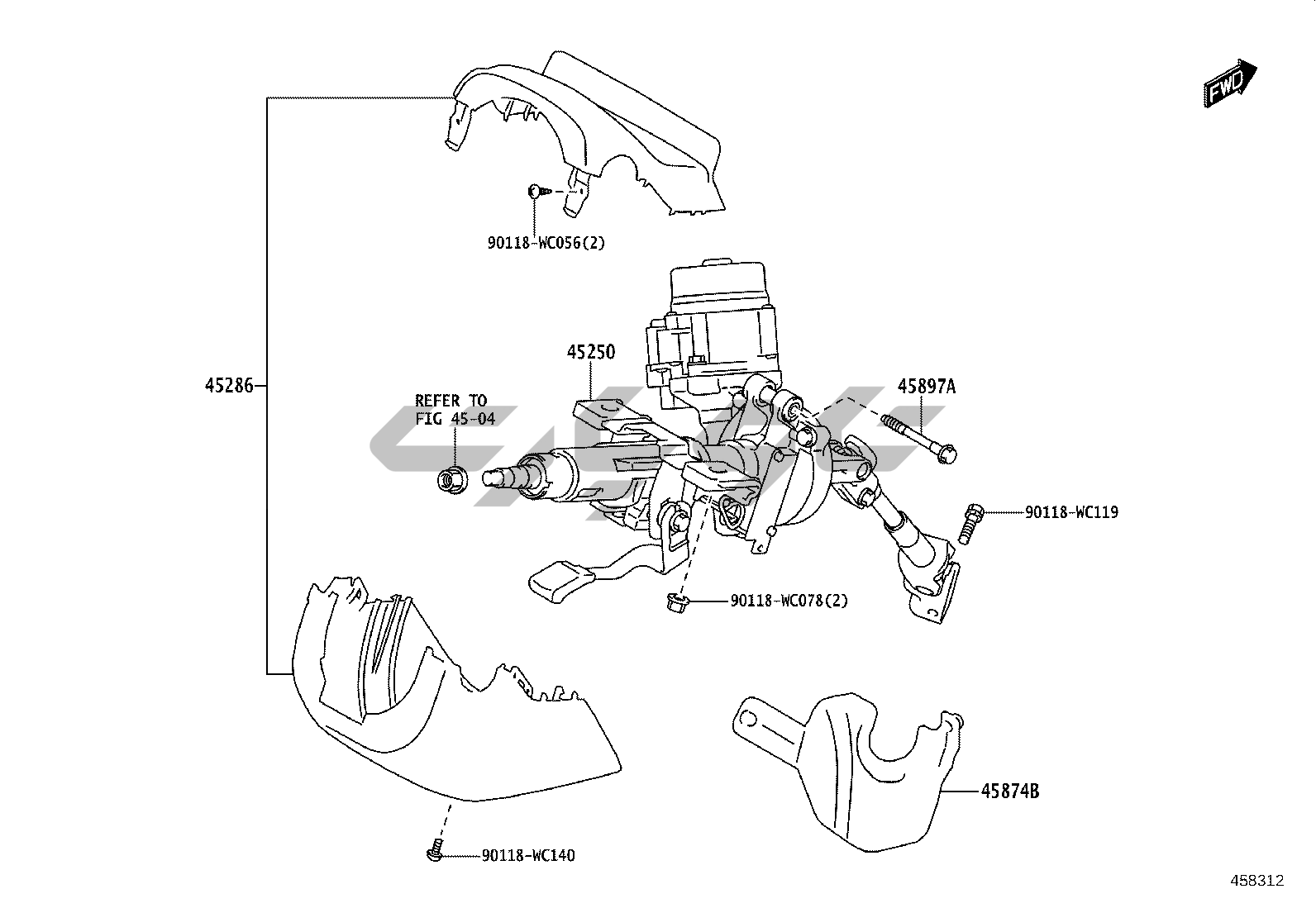 FWD

90118-WC056(2)

45250

45286

REFER TO
FIG 45-04

45897A

90118-WC119

90118-WC078(2)

45874B

90118-WC140

458312