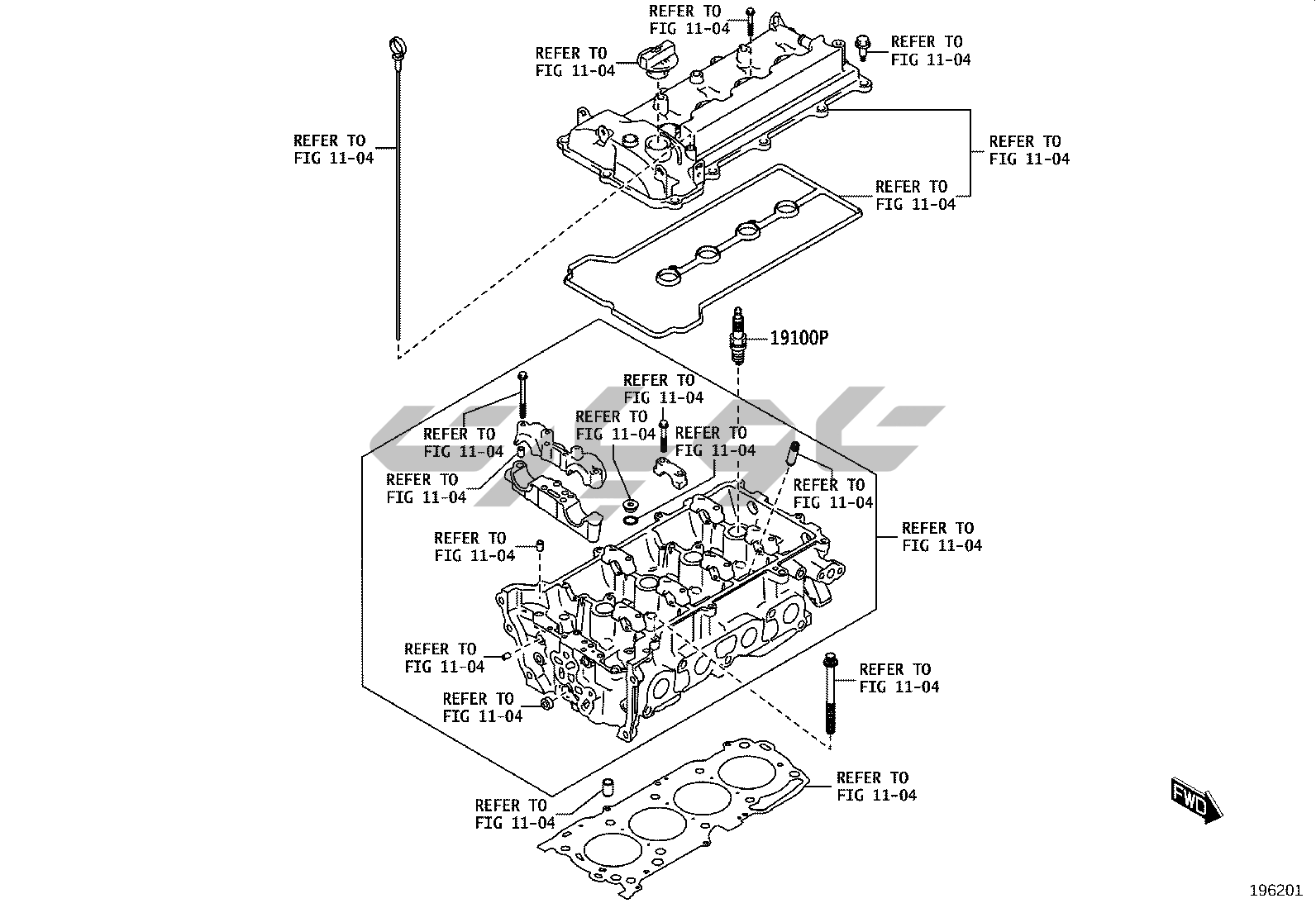 REFER TO
FIG 11-04

REFER TO
FIG 11-04

REFER TO
FIG 11-04

REFER TO
FIG 11-04

REFER TO
FIG 11-04

REFER TO
FIG 11-04

19100P

REFER TO
FIG 11-04

REFER TO
FIG 11-04

REFER TO
FIG 11-04

REFER TO
FIG 11-04

REFER TO
FIG 11-04

REFER TO
FIG 11-04

REFER TO
FIG 11-04

REFER TO
FIG 11-04

REFER TO
FIG 11-04

REFER TO
FIG 11-04

REFER TO
FIG 11-04

REFER TO
FIG 11-04

REFER TO
FIG 11-04

FWD

196201