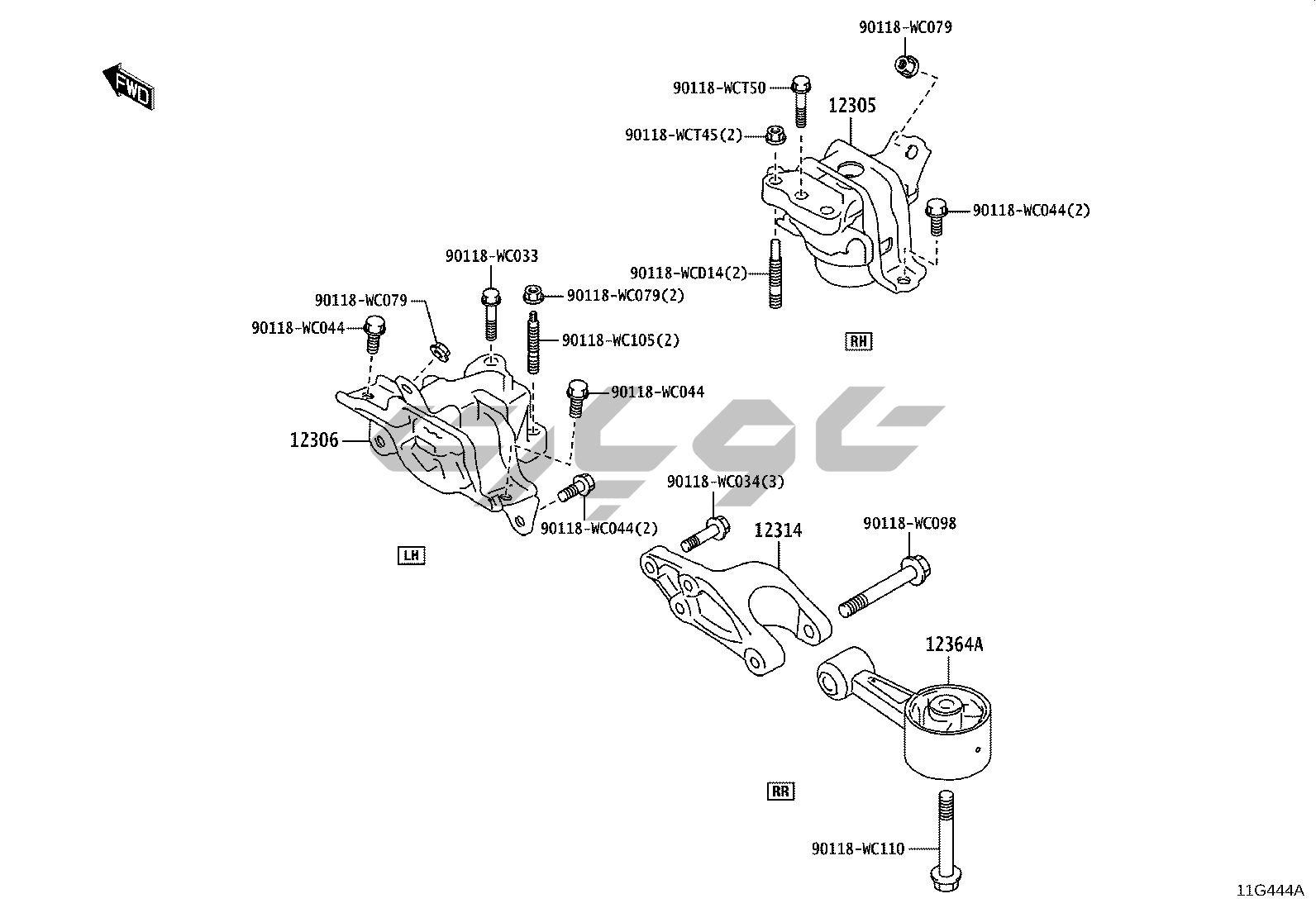 FWD

90118-WC079
90118-WCT50
12305
90118-WCT45(2)
90118-WC044(2)
90118-WCD14(2)
RH

90118-WC033
90118-WC079
90118-WC079(2)
90118-WC044
90118-WC105(2)
90118-WC044
12306
90118-WC044(2)
LH

90118-WC034(3)
12314
90118-WC098
12364A
RR
90118-WC110

11G444A