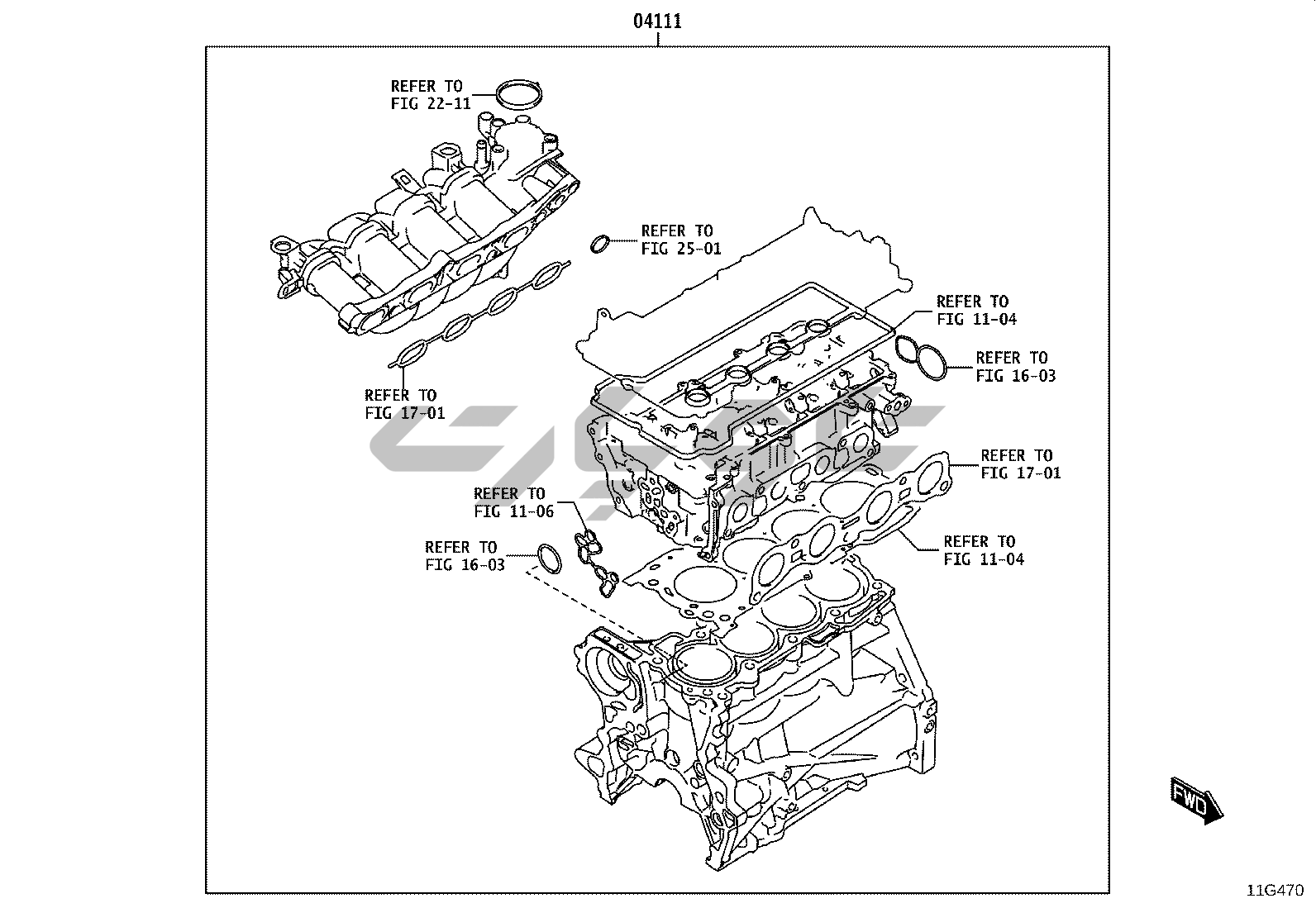 04111

REFER TO
FIG 22-11

REFER TO
FIG 25-01

REFER TO
FIG 11-04

REFER TO
FIG 16-03

REFER TO
FIG 17-01

REFER TO
FIG 17-01

REFER TO
FIG 11-06

REFER TO
FIG 16-03

REFER TO
FIG 11-04

FWD

11G470