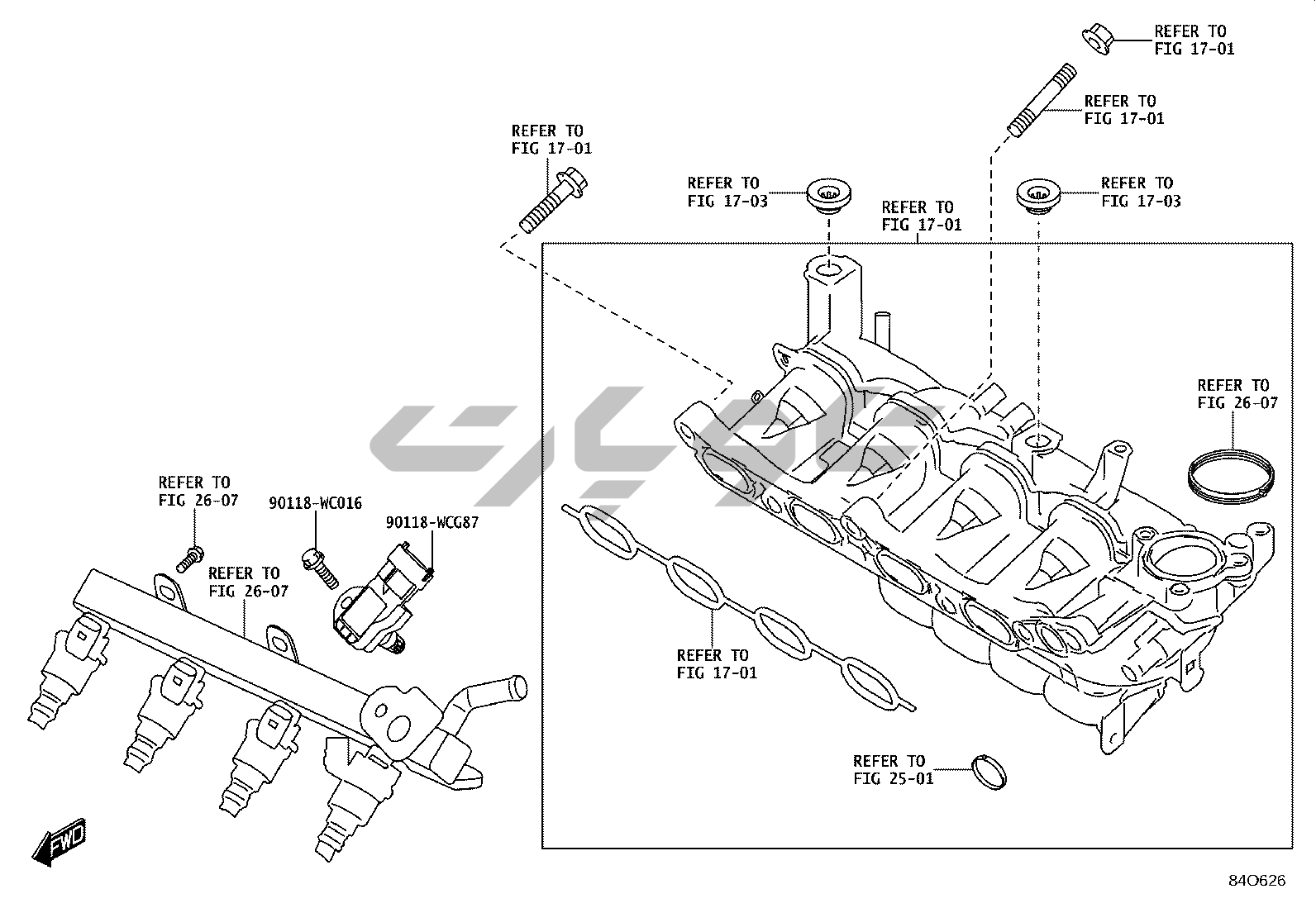 REFER TO
FIG 17-01

REFER TO
FIG 17-01

REFER TO
FIG 17-01

REFER TO
FIG 17-03

REFER TO
FIG 17-01

REFER TO
FIG 17-03

REFER TO
FIG 26-07

REFER TO
FIG 26-07

90118-WC016

90118-WCG87

REFER TO
FIG 26-07

REFER TO
FIG 17-01

REFER TO
FIG 25-01

FWD

84O626