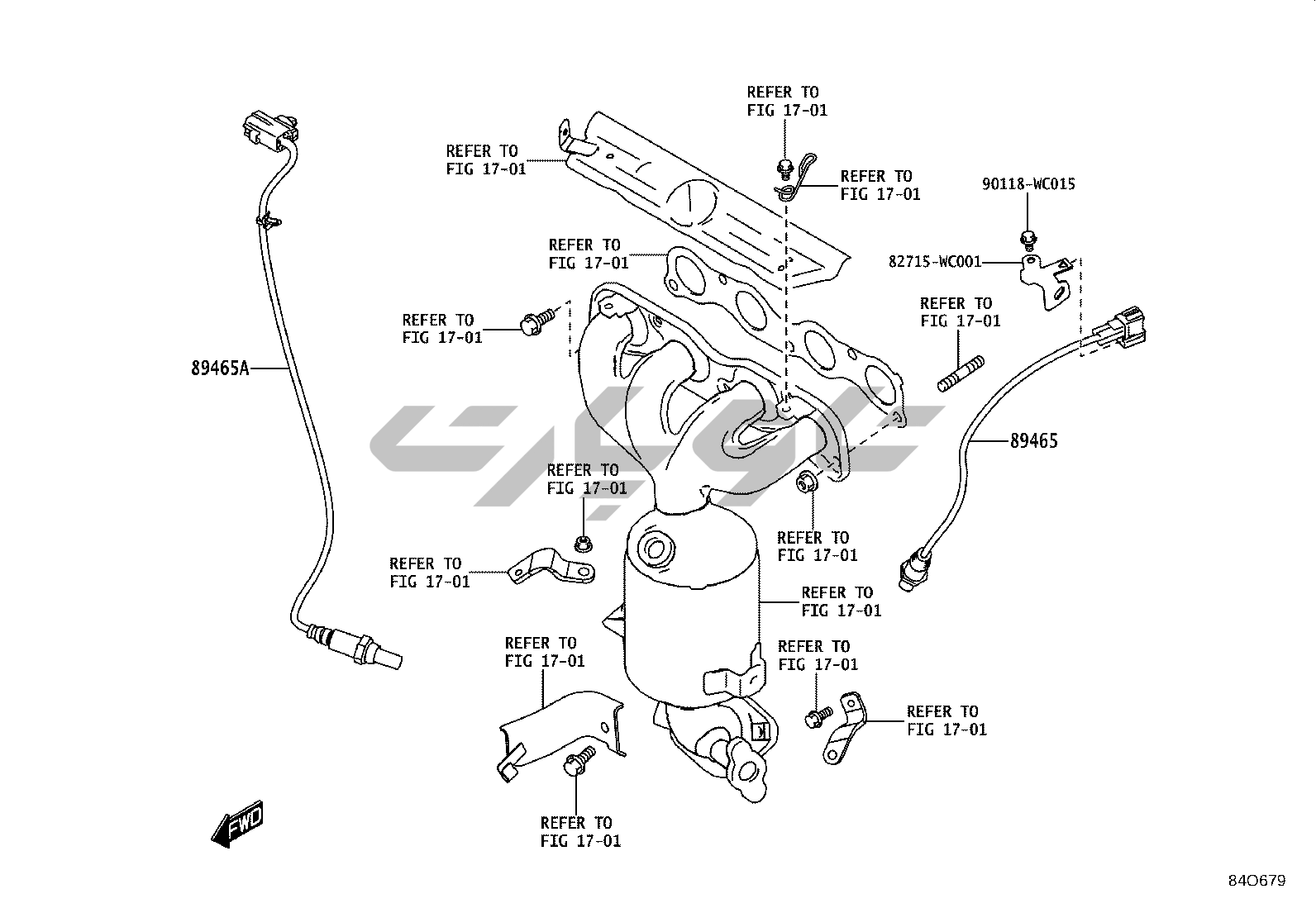 REFER TO
FIG 17-01

REFER TO
FIG 17-01

REFER TO
FIG 17-01

90118-WC015

REFER TO
FIG 17-01

82715-WC001

REFER TO
FIG 17-01

REFER TO
FIG 17-01

89465A

89465

REFER TO
FIG 17-01

REFER TO
FIG 17-01

REFER TO
FIG 17-01

REFER TO
FIG 17-01

REFER TO
FIG 17-01

REFER TO
FIG 17-01

REFER TO
FIG 17-01

REFER TO
FIG 17-01

FWD

84O679