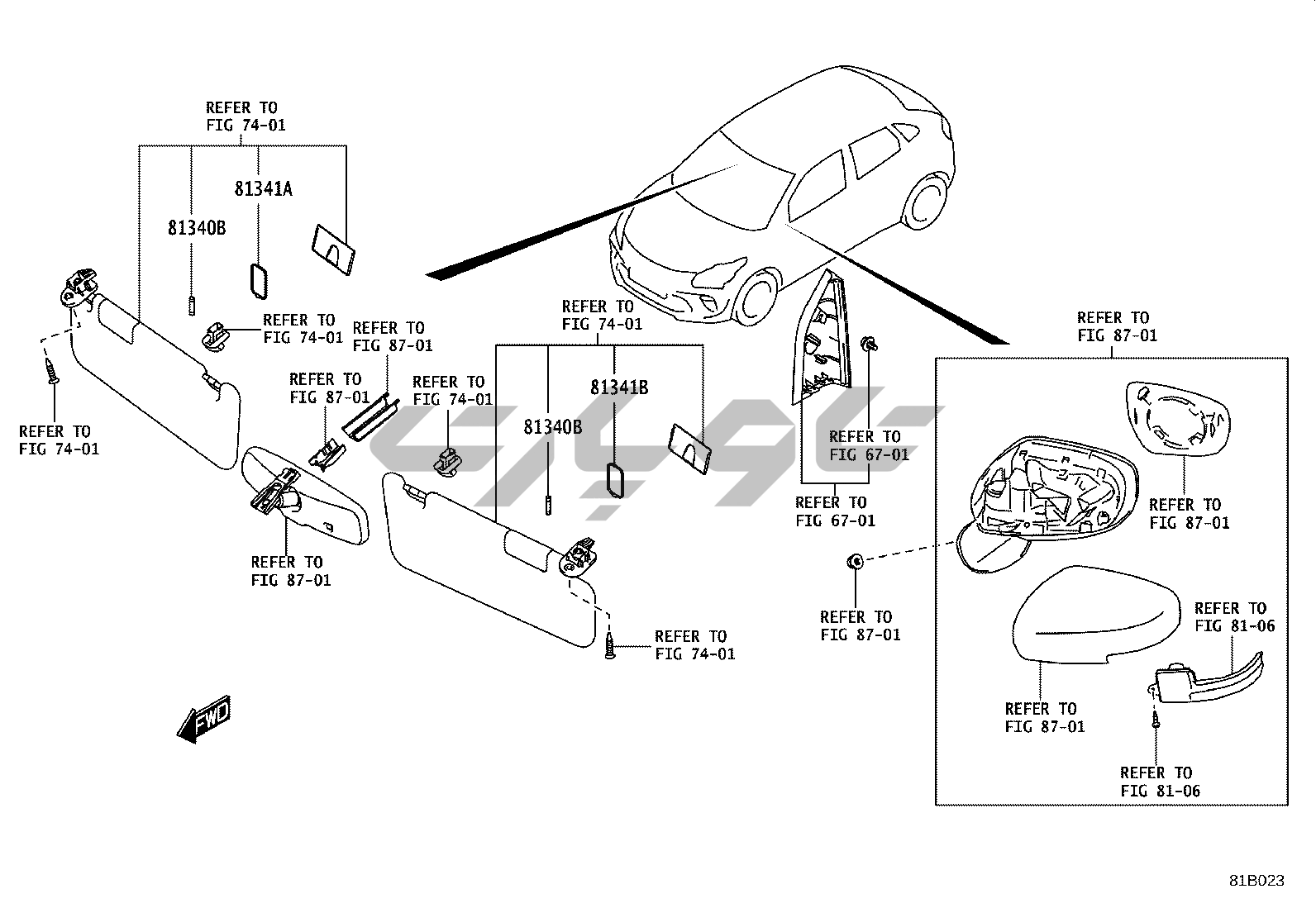 REFER TO
FIG 74-01

81341A

81340B

REFER TO
FIG 74-01

REFER TO
FIG 87-01

REFER TO
FIG 87-01

REFER TO
FIG 74-01

REFER TO
FIG 74-01

REFER TO
FIG 87-01

REFER TO
FIG 74-01

81341B

81340B

REFER TO
FIG 74-01

REFER TO
FIG 67-01

REFER TO
FIG 67-01

REFER TO
FIG 87-01

REFER TO
FIG 87-01

REFER TO
FIG 87-01

REFER TO
FIG 81-06

REFER TO
FIG 87-01

REFER TO
FIG 81-06

FWD

81B023