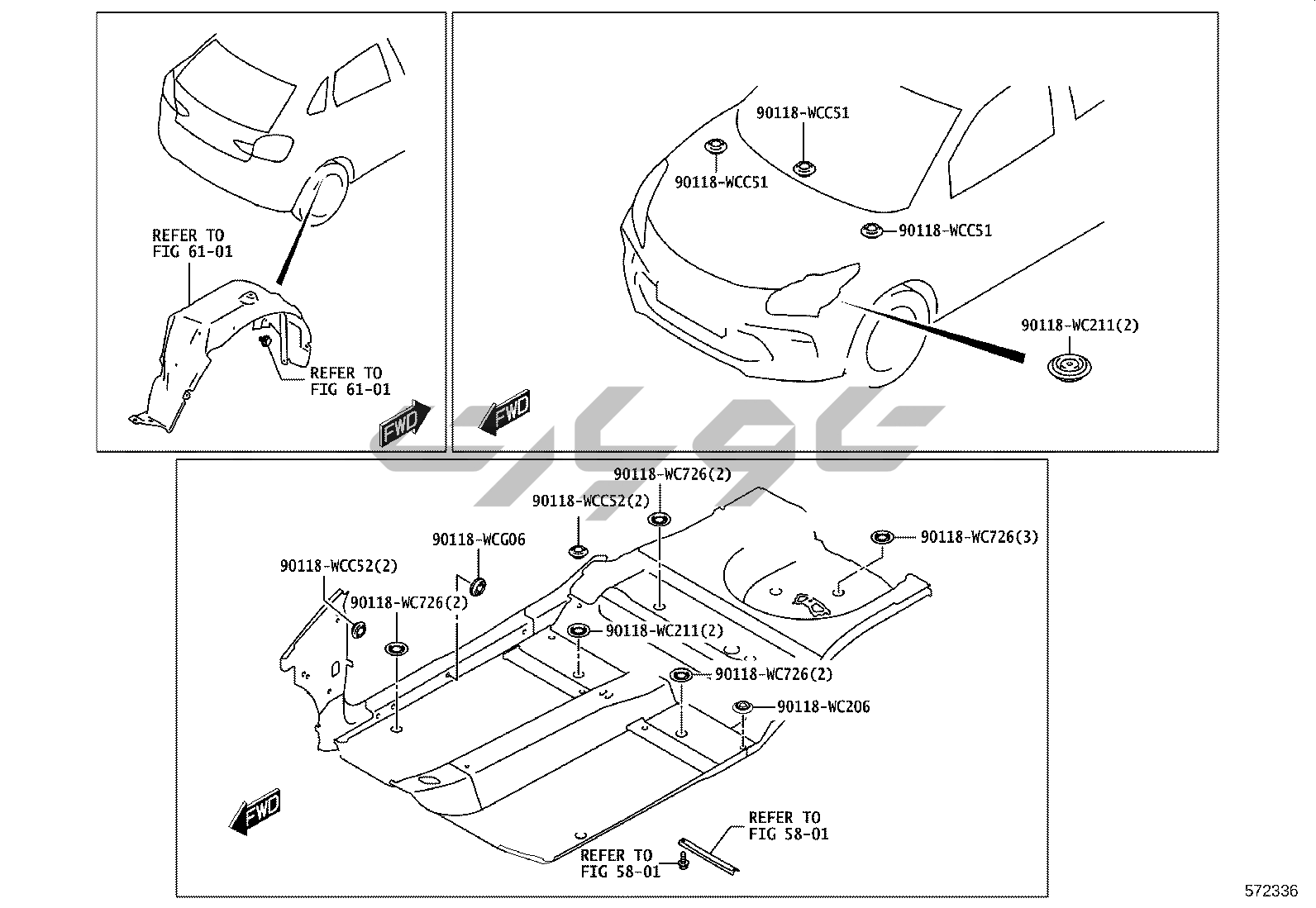 REFER TO
FIG 61-01

REFER TO
FIG 61-01

FWD

90118-WCC51
90118-WCC51
90118-WCC51
90118-WC211(2)

FWD

90118-WC726(2)
90118-WCC52(2)
90118-WCG06
90118-WC726(3)
90118-WCC52(2)
90118-WC726(2)
90118-WC211(2)
90118-WC726(2)
90118-WC206

FWD

REFER TO
FIG 58-01
REFER TO
FIG 58-01

572336