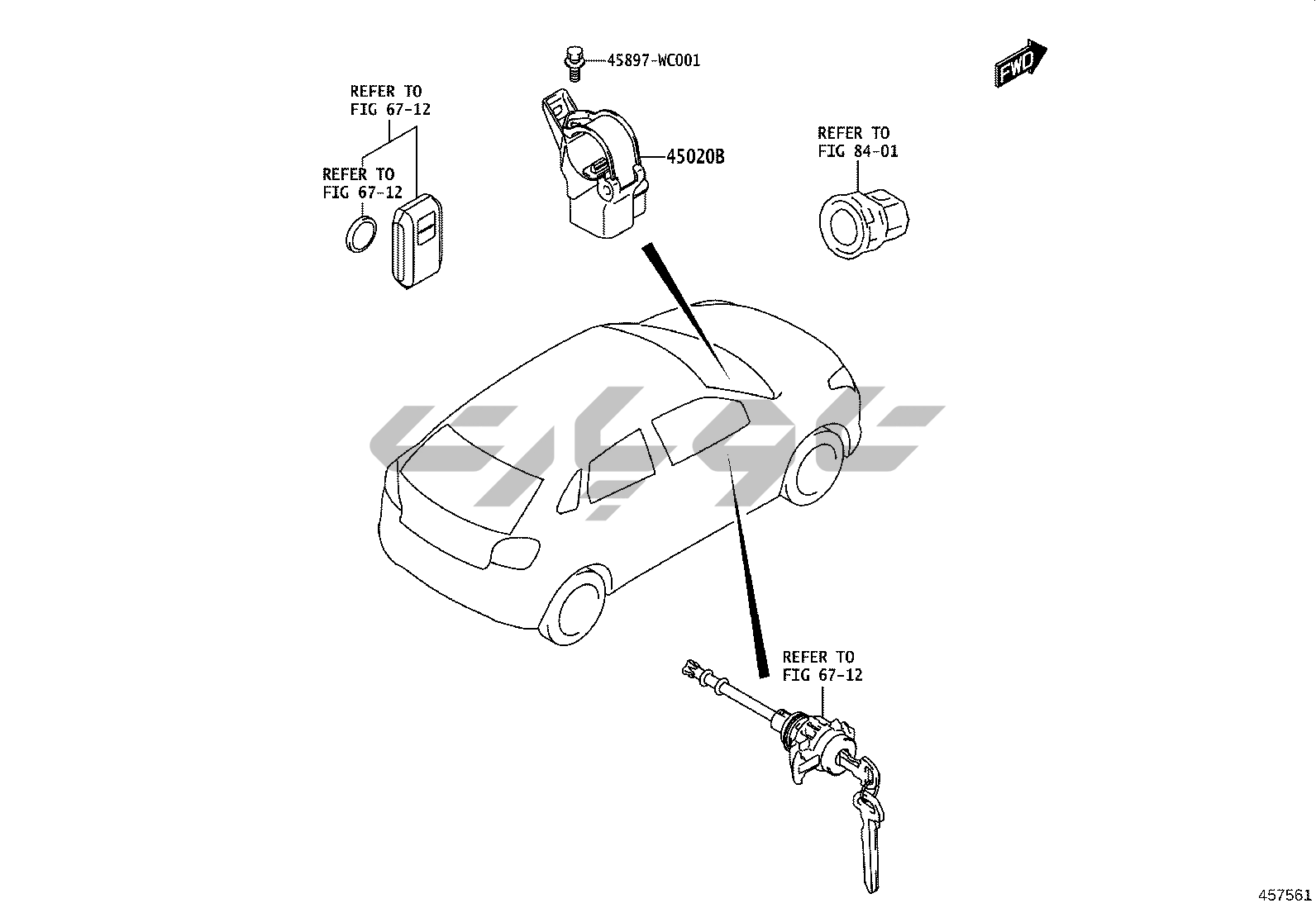 45897-WC001

FWD

REFER TO
FIG 67-12

REFER TO
FIG 67-12

45020B

REFER TO
FIG 84-01

REFER TO
FIG 67-12

457561