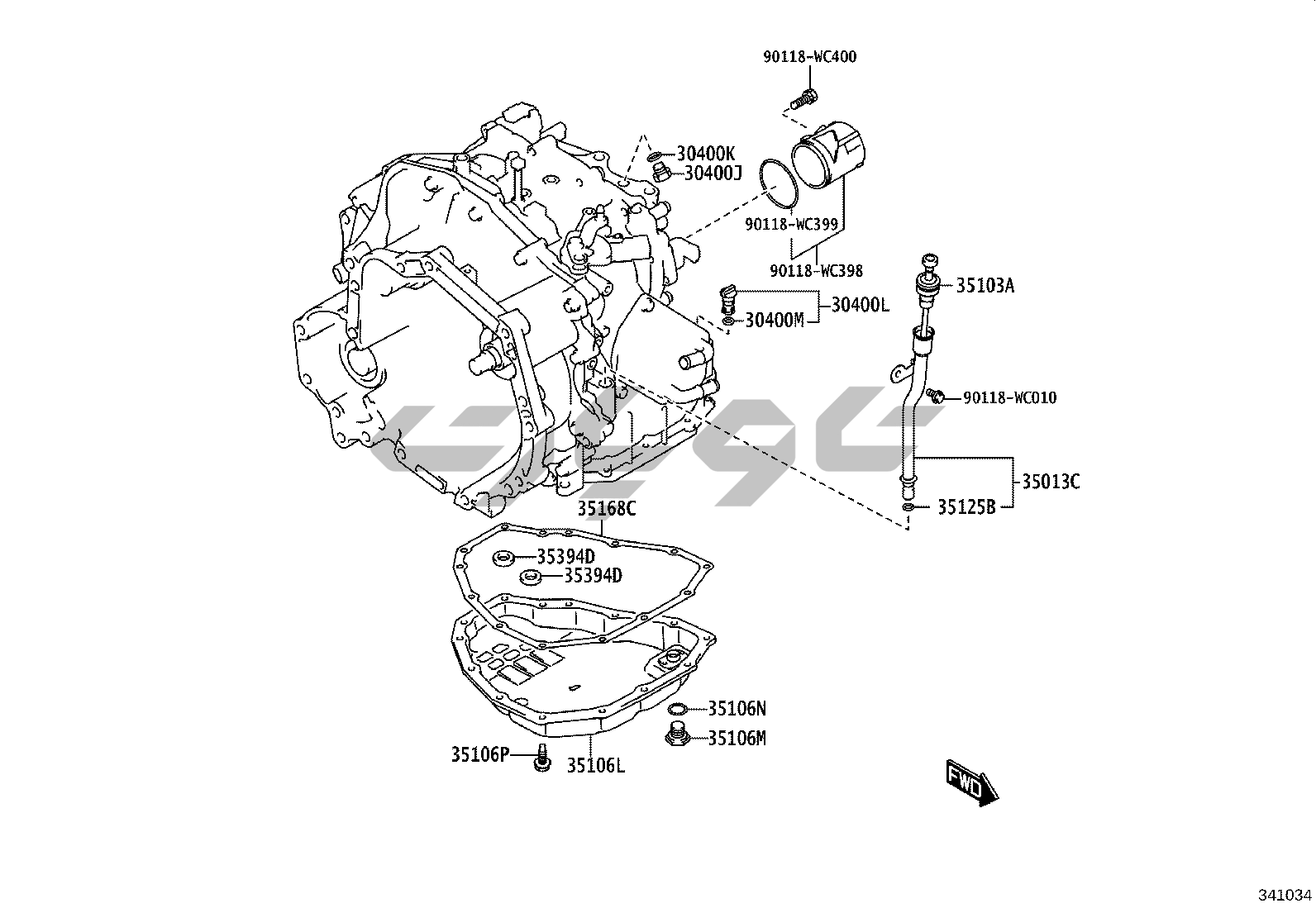 90118-WC400

30400K
30400J

90118-WC399

90118-WC398

35103A

30400L
30400M

90118-WC010

35013C

35125B

35168C

35394D
35394D

35106N

35106M

35106P

35106L

FWD

341034