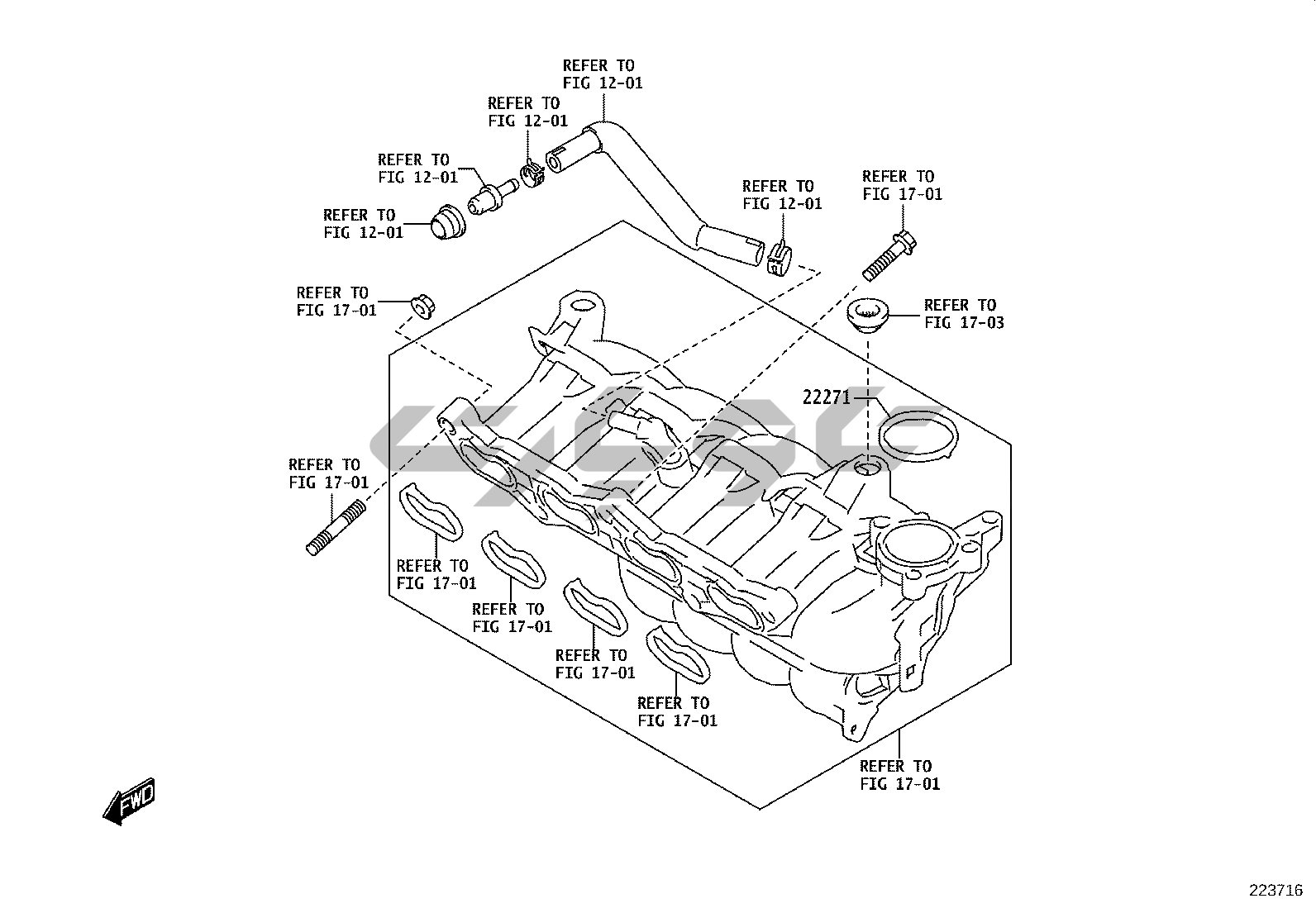 REFER TO
FIG 12-01

REFER TO
FIG 12-01

REFER TO
FIG 12-01

REFER TO
FIG 12-01

REFER TO
FIG 12-01

REFER TO
FIG 17-01

REFER TO
FIG 17-01

REFER TO
FIG 17-03

22271

REFER TO
FIG 17-01

REFER TO
FIG 17-01

REFER TO
FIG 17-01

REFER TO
FIG 17-01

REFER TO
FIG 17-01

REFER TO
FIG 17-01

FWD

223716