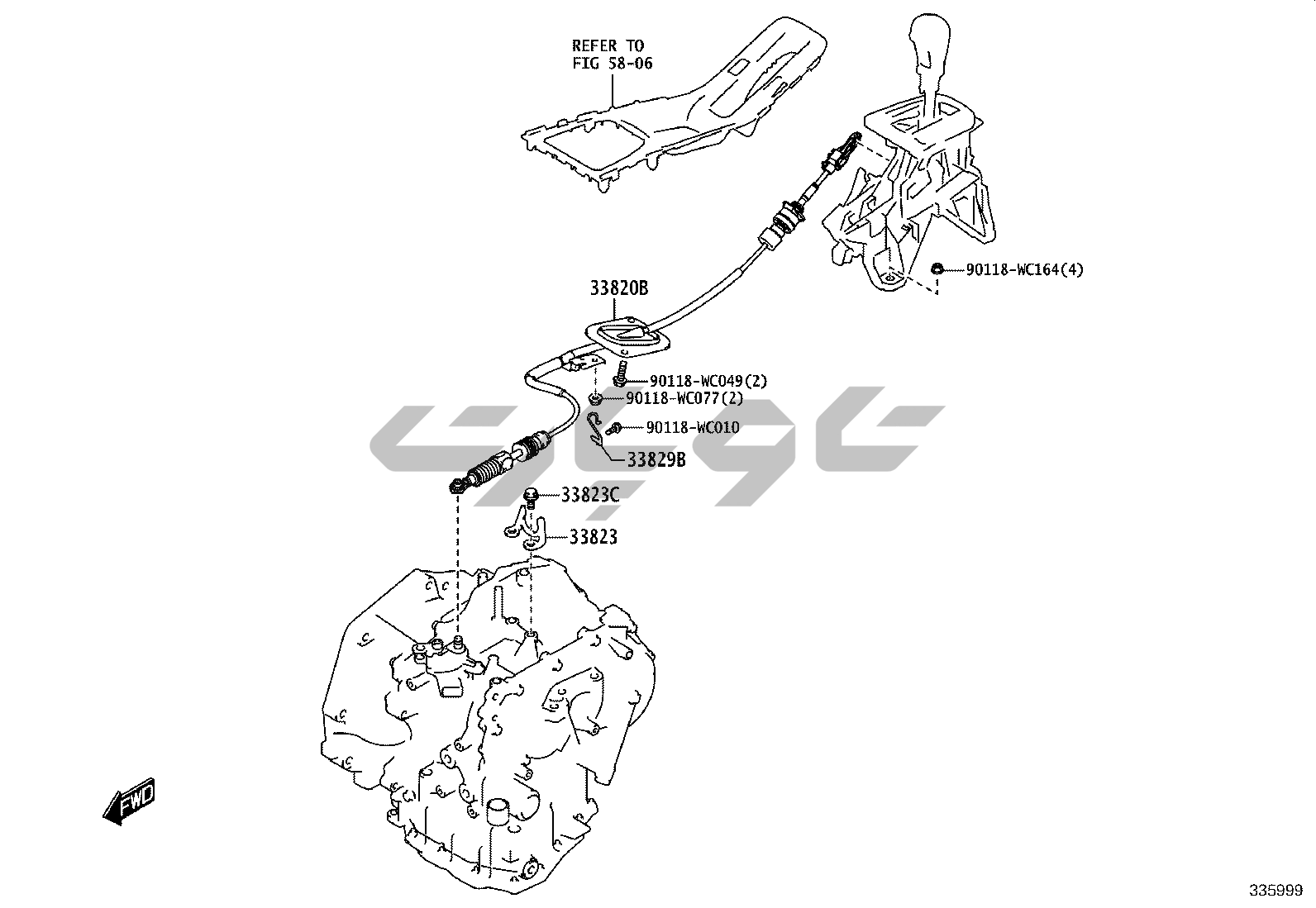 REFER TO
FIG 58-06

90118-WC164(4)

33820B

90118-WC049(2)
90118-WC077(2)
90118-WC010
33829B

33823C
33823

FWD

335999