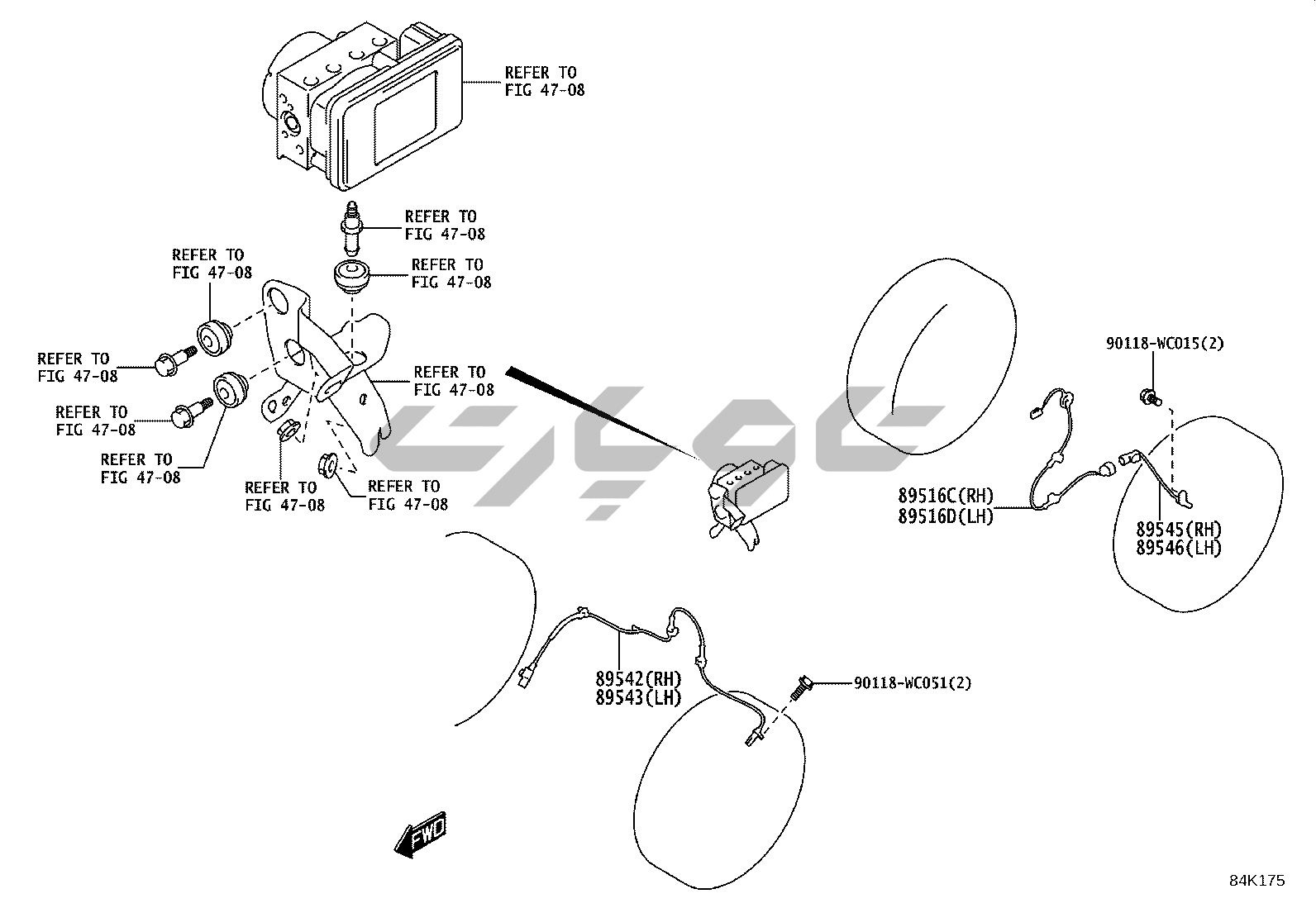 REFER TO
FIG 47-08

REFER TO
FIG 47-08

REFER TO
FIG 47-08

REFER TO
FIG 47-08

REFER TO
FIG 47-08

REFER TO
FIG 47-08

REFER TO
FIG 47-08

REFER TO
FIG 47-08

REFER TO
FIG 47-08

REFER TO
FIG 47-08

90118-WC015(2)

89516C(RH)
89516D(LH)

89545(RH)
89546(LH)

89542(RH)
89543(LH)

90118-WC051(2)

FWD

84K175