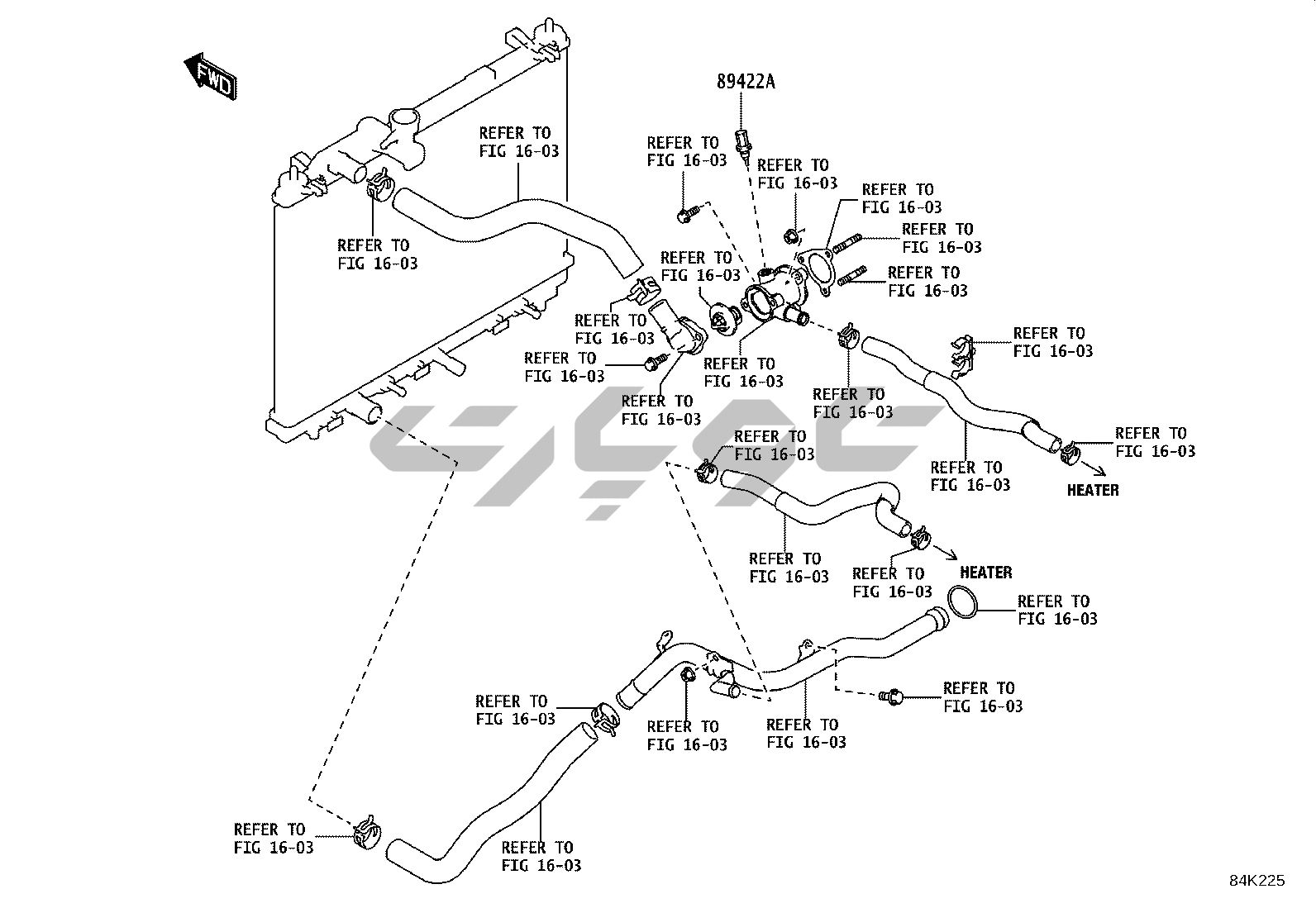 FWD

89422A

REFER TO FIG 16-03

REFER TO FIG 16-03

REFER TO FIG 16-03

REFER TO FIG 16-03

REFER TO FIG 16-03

REFER TO FIG 16-03

REFER TO FIG 16-03

REFER TO FIG 16-03

REFER TO FIG 16-03

REFER TO FIG 16-03

REFER TO FIG 16-03

REFER TO FIG 16-03

REFER TO FIG 16-03

REFER TO FIG 16-03

REFER TO FIG 16-03

REFER TO FIG 16-03

REFER TO FIG 16-03

HEATER

REFER TO FIG 16-03

REFER TO FIG 16-03

HEATER

REFER TO FIG 16-03

REFER TO FIG 16-03

REFER TO FIG 16-03

REFER TO FIG 16-03

REFER TO FIG 16-03

REFER TO FIG 16-03

REFER TO FIG 16-03

84K225