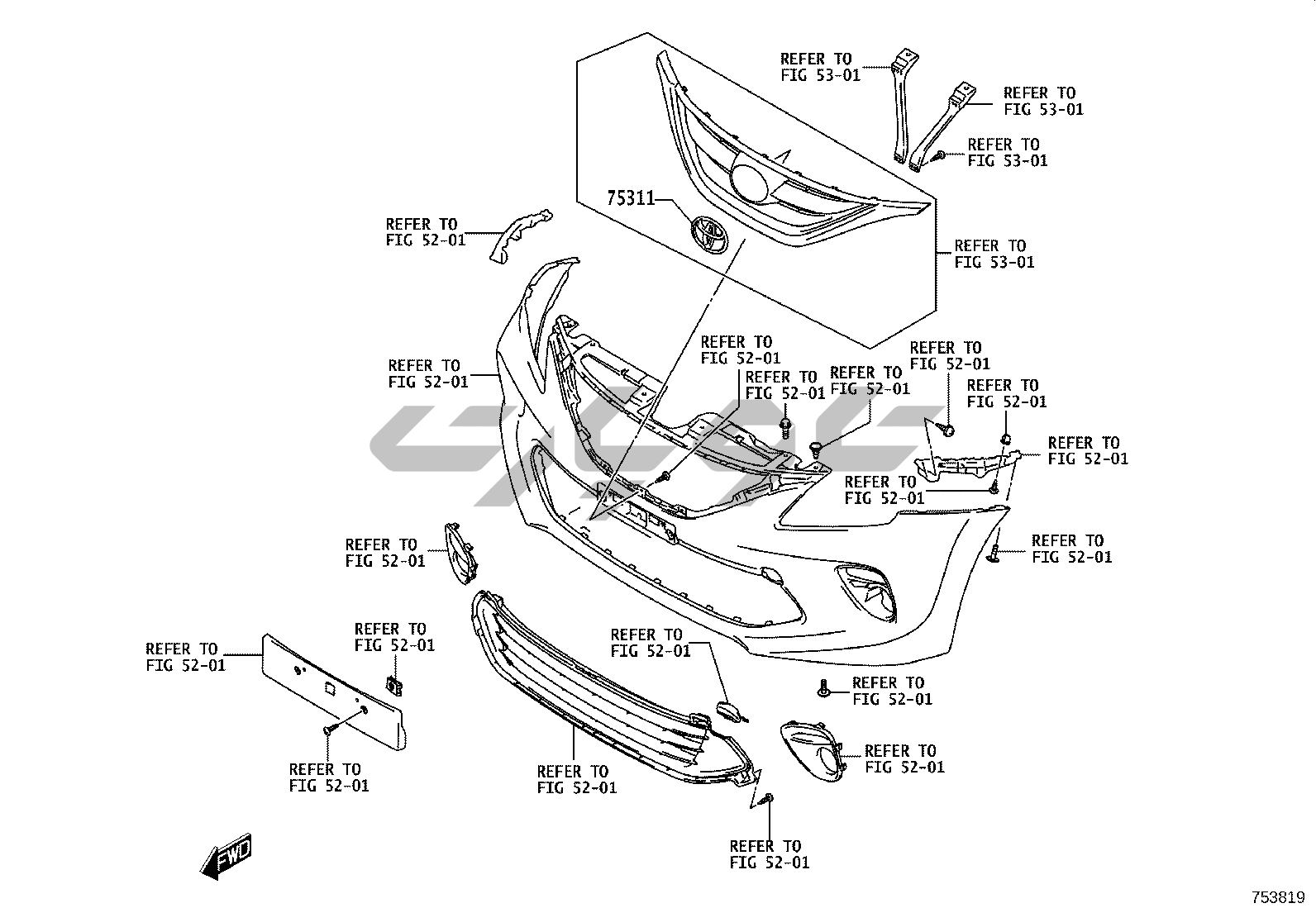 REFER TO
FIG 53-01

REFER TO
FIG 53-01

REFER TO
FIG 53-01

75311

REFER TO
FIG 52-01

REFER TO
FIG 53-01

REFER TO
FIG 52-01

REFER TO
FIG 52-01

REFER TO
FIG 52-01

REFER TO
FIG 52-01

REFER TO
FIG 52-01

REFER TO
FIG 52-01

REFER TO
FIG 52-01

REFER TO
FIG 52-01

REFER TO
FIG 52-01

REFER TO
FIG 52-01

REFER TO
FIG 52-01

REFER TO
FIG 52-01

REFER TO
FIG 52-01

REFER TO
FIG 52-01

REFER TO
FIG 52-01

REFER TO
FIG 52-01

REFER TO
FIG 52-01

REFER TO
FIG 52-01

FWD

753819