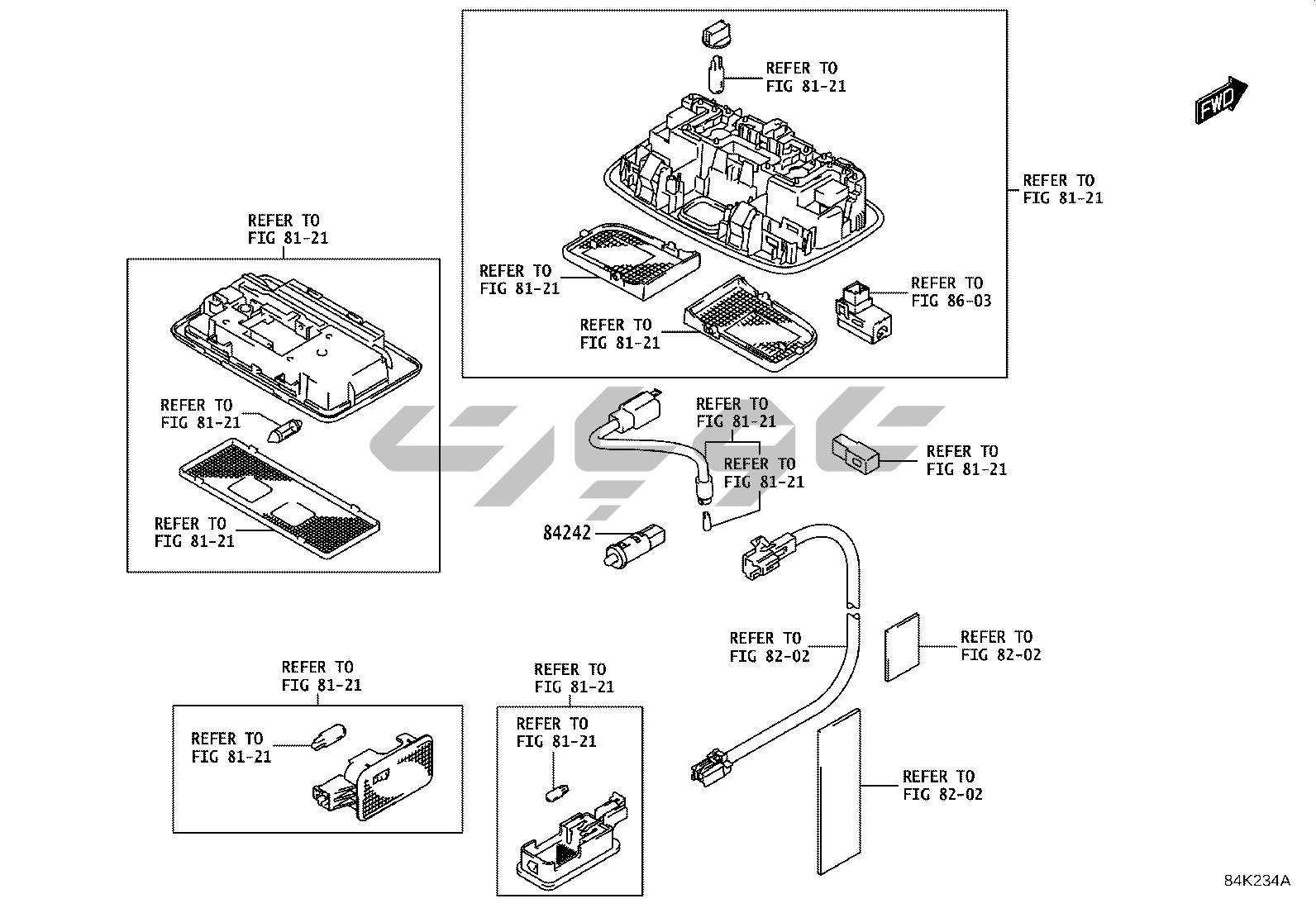 REFER TO
FIG 81-21

FWD

REFER TO
FIG 81-21

REFER TO
FIG 81-21

REFER TO
FIG 81-21

REFER TO
FIG 86-03

REFER TO
FIG 81-21

REFER TO
FIG 81-21

REFER TO
FIG 81-21

REFER TO
FIG 81-21

REFER TO
FIG 81-21

REFER TO
FIG 81-21

84242

REFER TO
FIG 82-02

REFER TO
FIG 82-02

REFER TO
FIG 81-21

REFER TO
FIG 81-21

REFER TO
FIG 81-21

REFER TO
FIG 81-21

REFER TO
FIG 82-02

84K234A