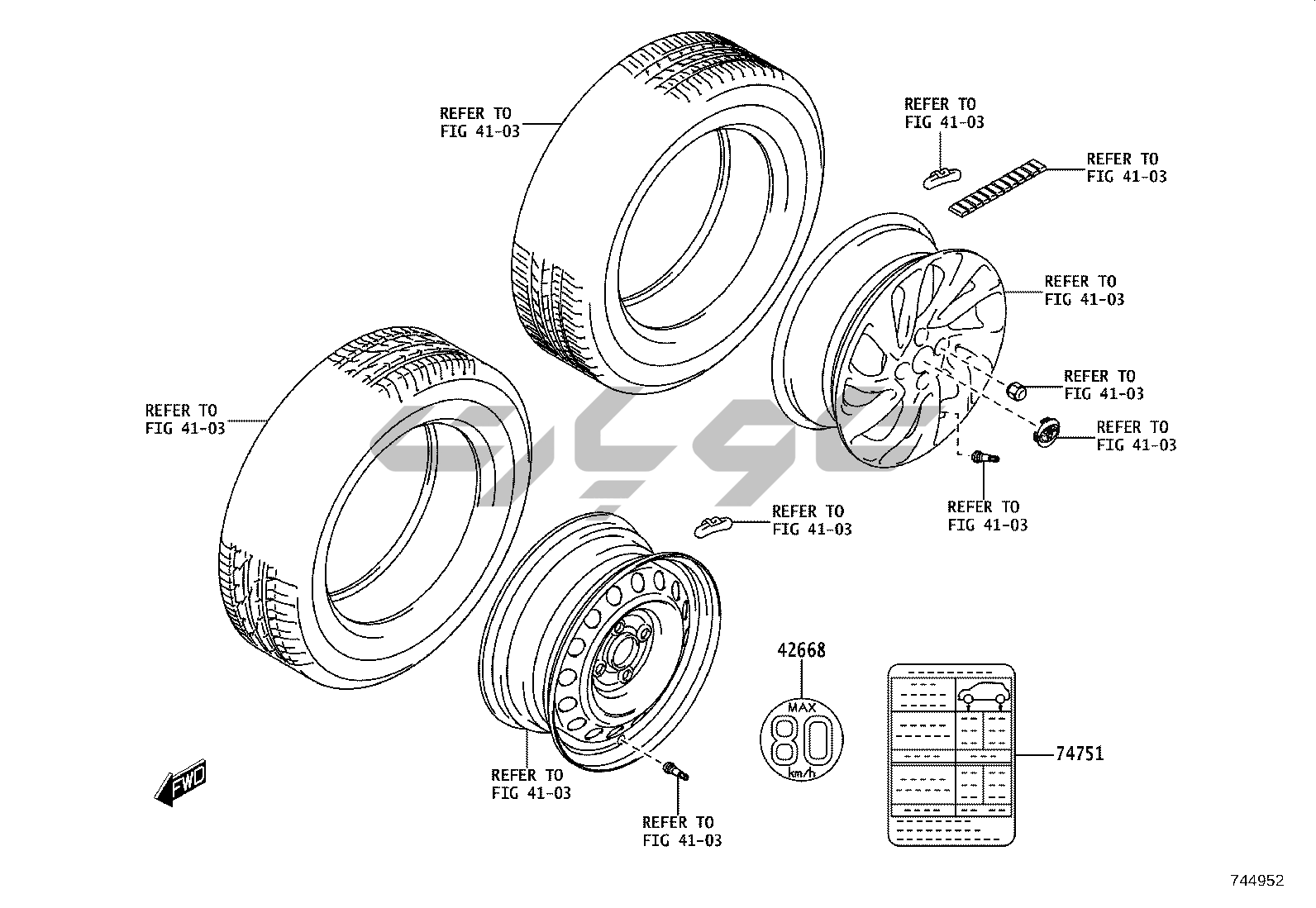 REFER TO
FIG 41-03

REFER TO
FIG 41-03

REFER TO
FIG 41-03

REFER TO
FIG 41-03

REFER TO
FIG 41-03

REFER TO
FIG 41-03

REFER TO
FIG 41-03

REFER TO
FIG 41-03

REFER TO
FIG 41-03

REFER TO
FIG 41-03

REFER TO
FIG 41-03

42668

MAX
80
km/h

74751

FWD

744952