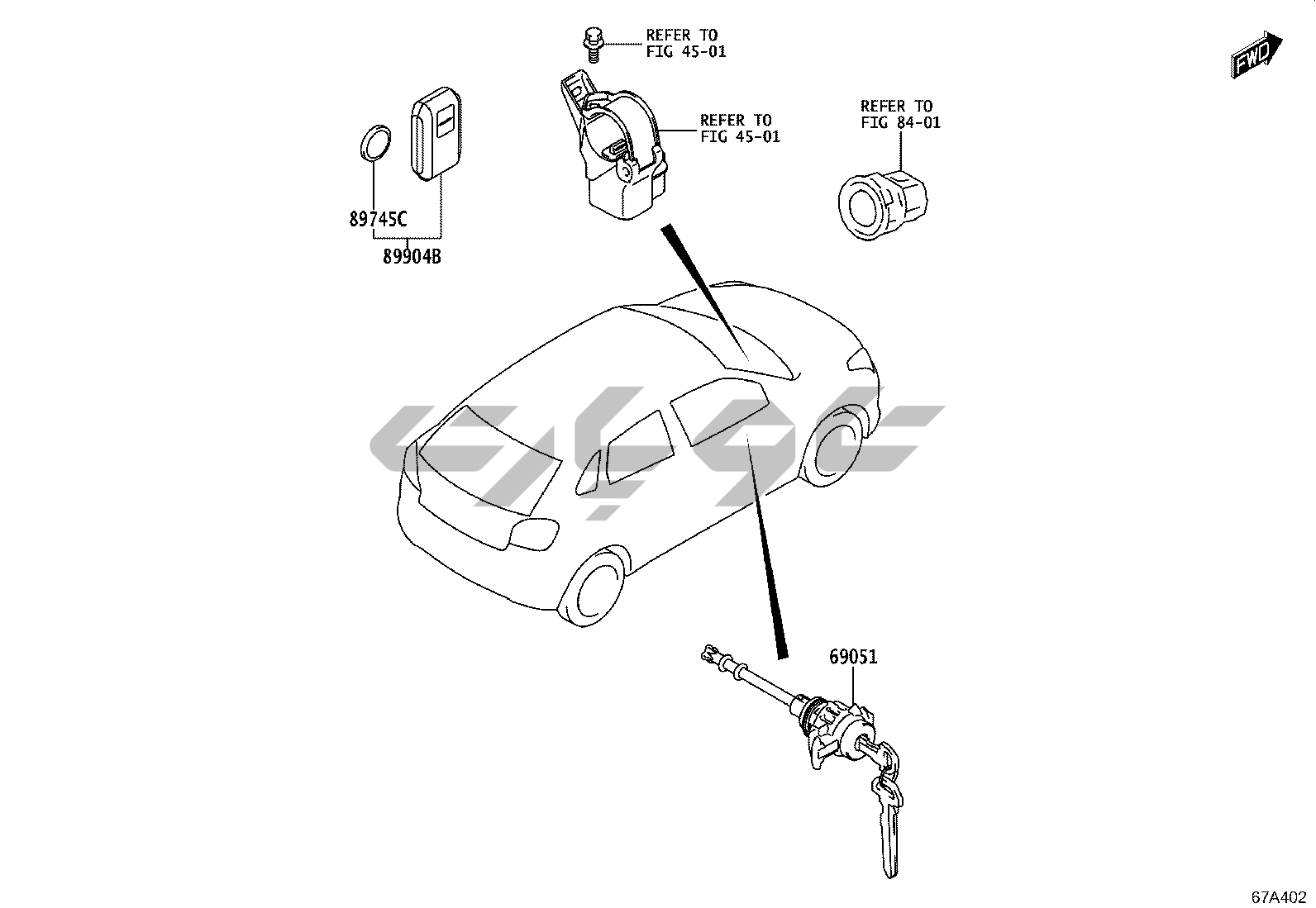 REFER TO
FIG 45-01

FWD

REFER TO
FIG 45-01

REFER TO
FIG 84-01

89745C

89904B

69051

67A402