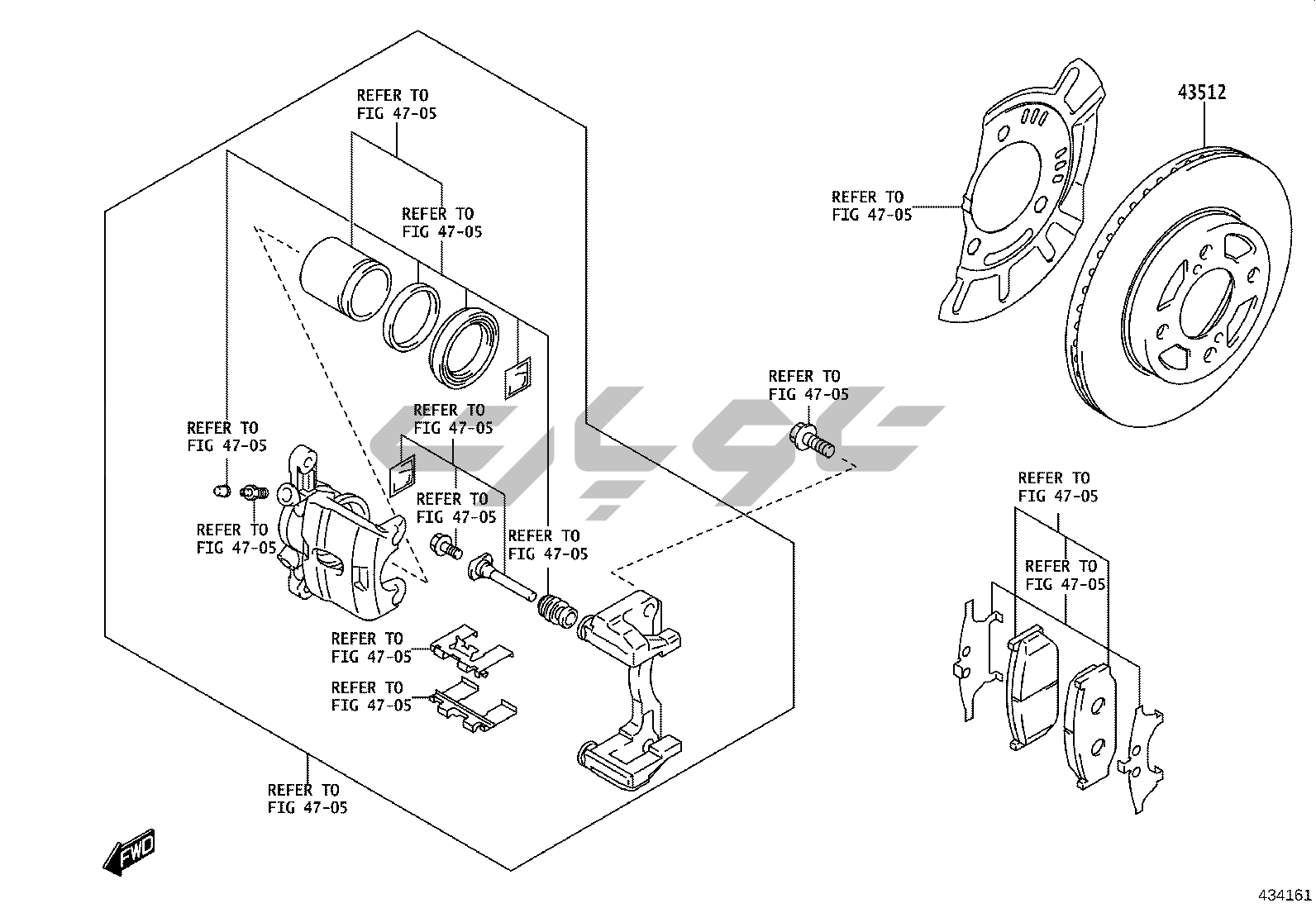 REFER TO
FIG 47-05

REFER TO
FIG 47-05

43512

REFER TO
FIG 47-05

REFER TO
FIG 47-05

REFER TO
FIG 47-05

REFER TO
FIG 47-05

REFER TO
FIG 47-05

REFER TO
FIG 47-05

REFER TO
FIG 47-05

REFER TO
FIG 47-05

REFER TO
FIG 47-05

REFER TO
FIG 47-05

REFER TO
FIG 47-05

REFER TO
FIG 47-05

FWD

434161