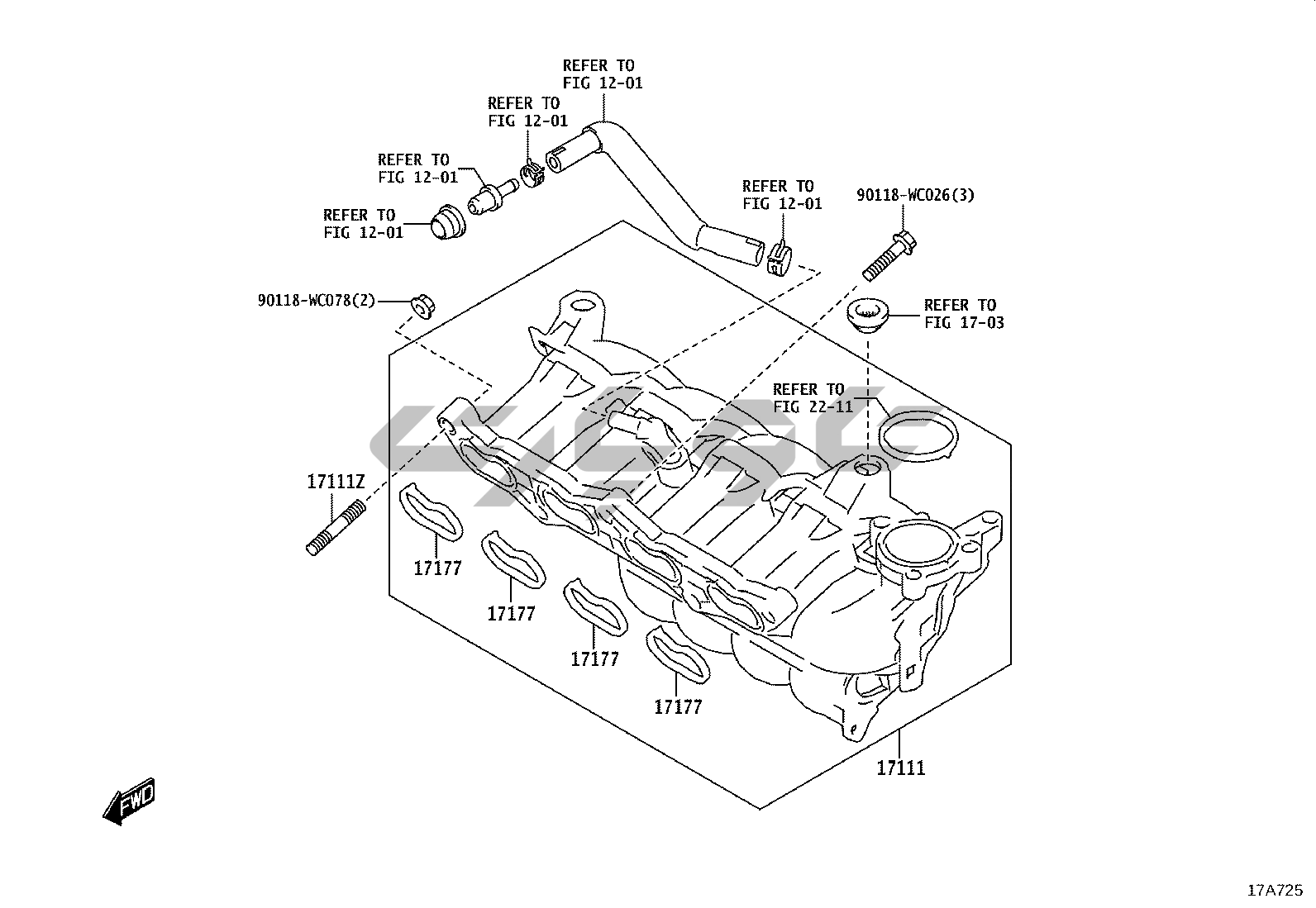 REFER TO
FIG 12-01

REFER TO
FIG 12-01

REFER TO
FIG 12-01

REFER TO
FIG 12-01

REFER TO
FIG 12-01

90118-WC026(3)

90118-WC078(2)

REFER TO
FIG 17-03

REFER TO
FIG 22-11

17111Z

17177

17177

17177

17177

17111

FWD

17A725