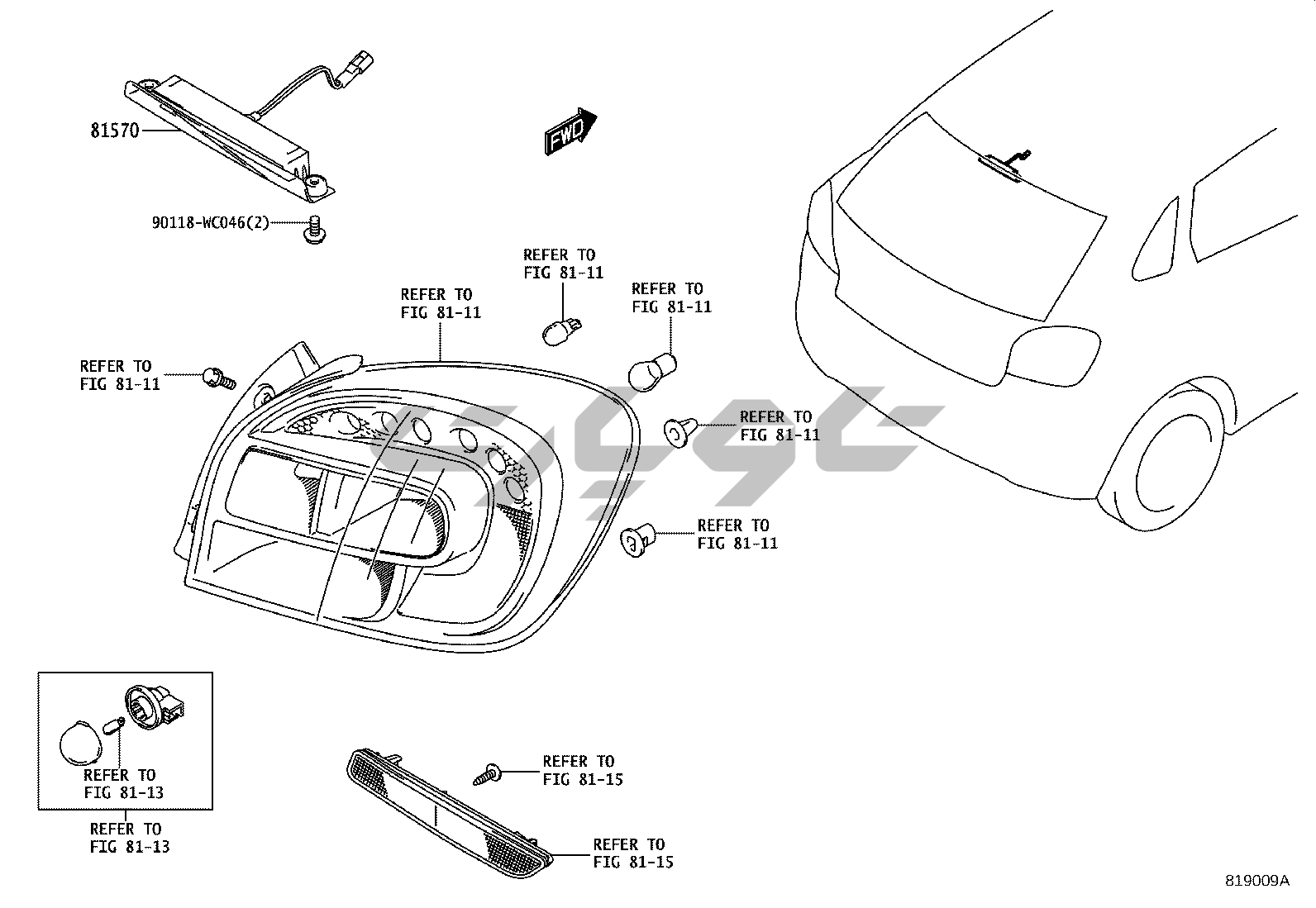 81570

FWD

90118-WC046(2)

REFER TO
FIG 81-11

REFER TO
FIG 81-11

REFER TO
FIG 81-11

REFER TO
FIG 81-11

REFER TO
FIG 81-11

REFER TO
FIG 81-11

REFER TO
FIG 81-13

REFER TO
FIG 81-13

REFER TO
FIG 81-15

REFER TO
FIG 81-15

819009A