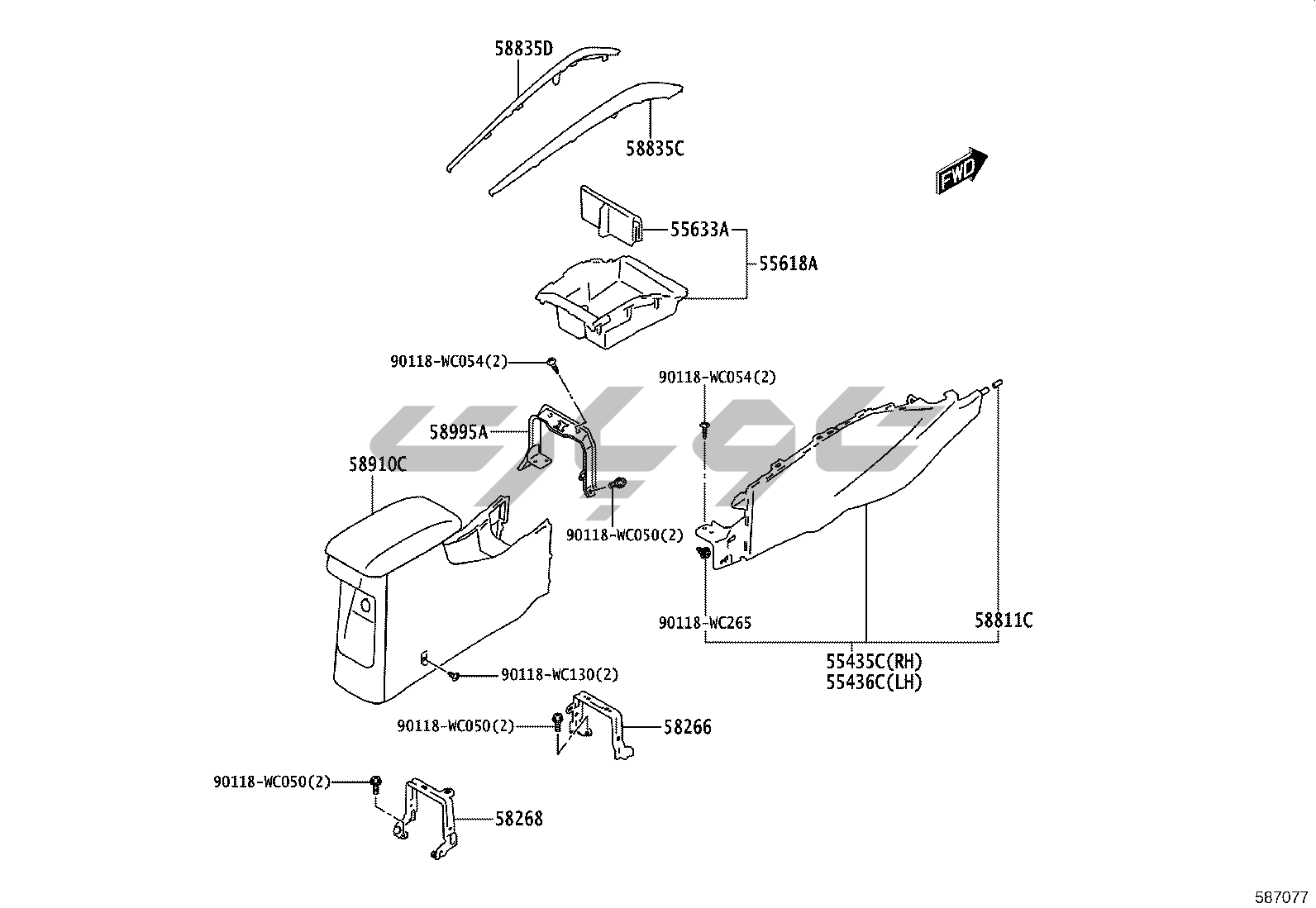 58835D

58835C

FWD

55633A

55618A

90118-WC054(2)

90118-WC054(2)

58995A

58910C

90118-WC050(2)

90118-WC265

58811C

55435C(RH)
55436C(LH)

90118-WC130(2)

90118-WC050(2)

58266

90118-WC050(2)

58268

587077