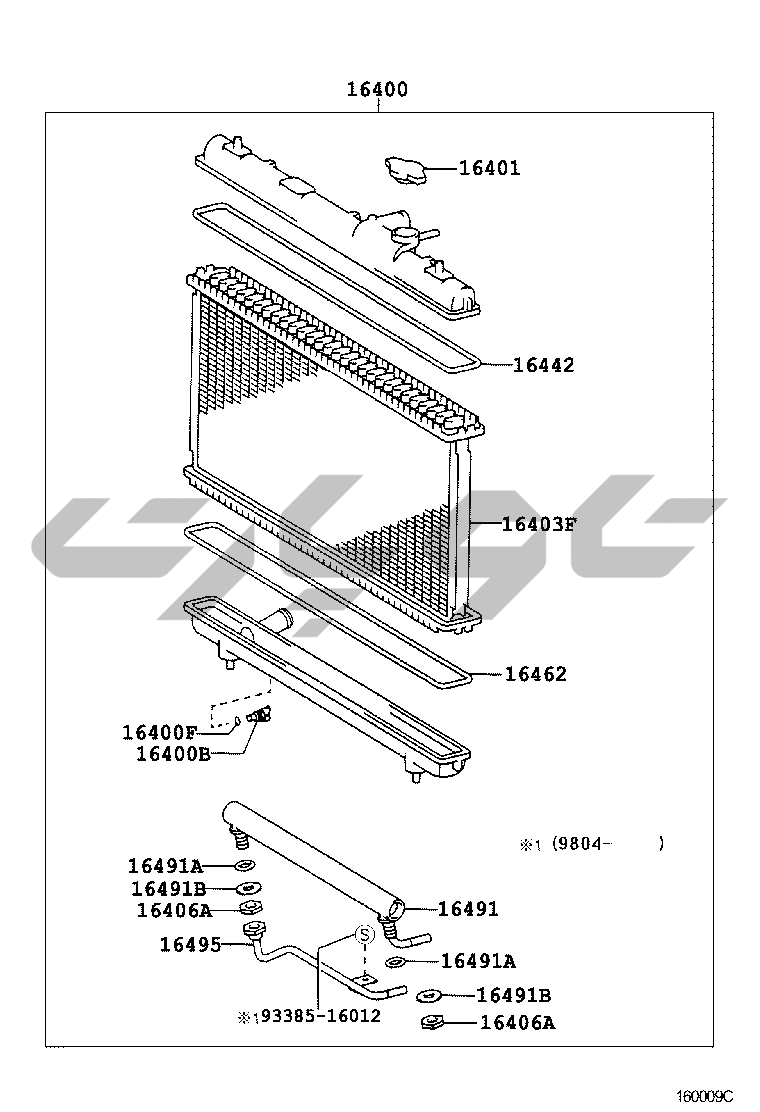 16400

16401

16442

16403F

16462

16400F

16400B

※1 (9804- )

16491A

16491B

16406A

16491

16495

S

16491A

16491B

※1 93385-16012

16406A

160009C