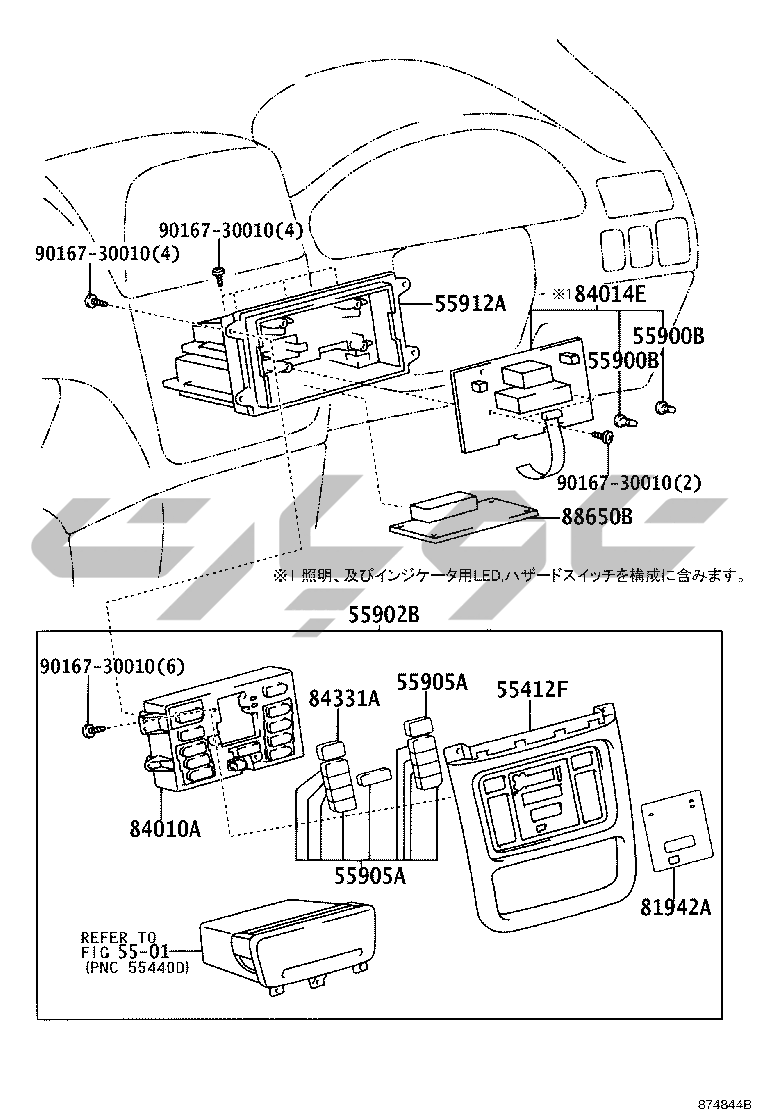 90167-30010(4)
90167-30010(4)
55912A
※1 84014E
55900B
55900B
90167-30010(2)
88650B
※1 照明、及びインジケータ用LED,ハザードスイッチを構成に含みます。
55902B
90167-30010(6)
84331A
55905A
55412F
84010A
55905A
81942A
REFER TO FIG 55-01 (PNC 55440D)
874844B