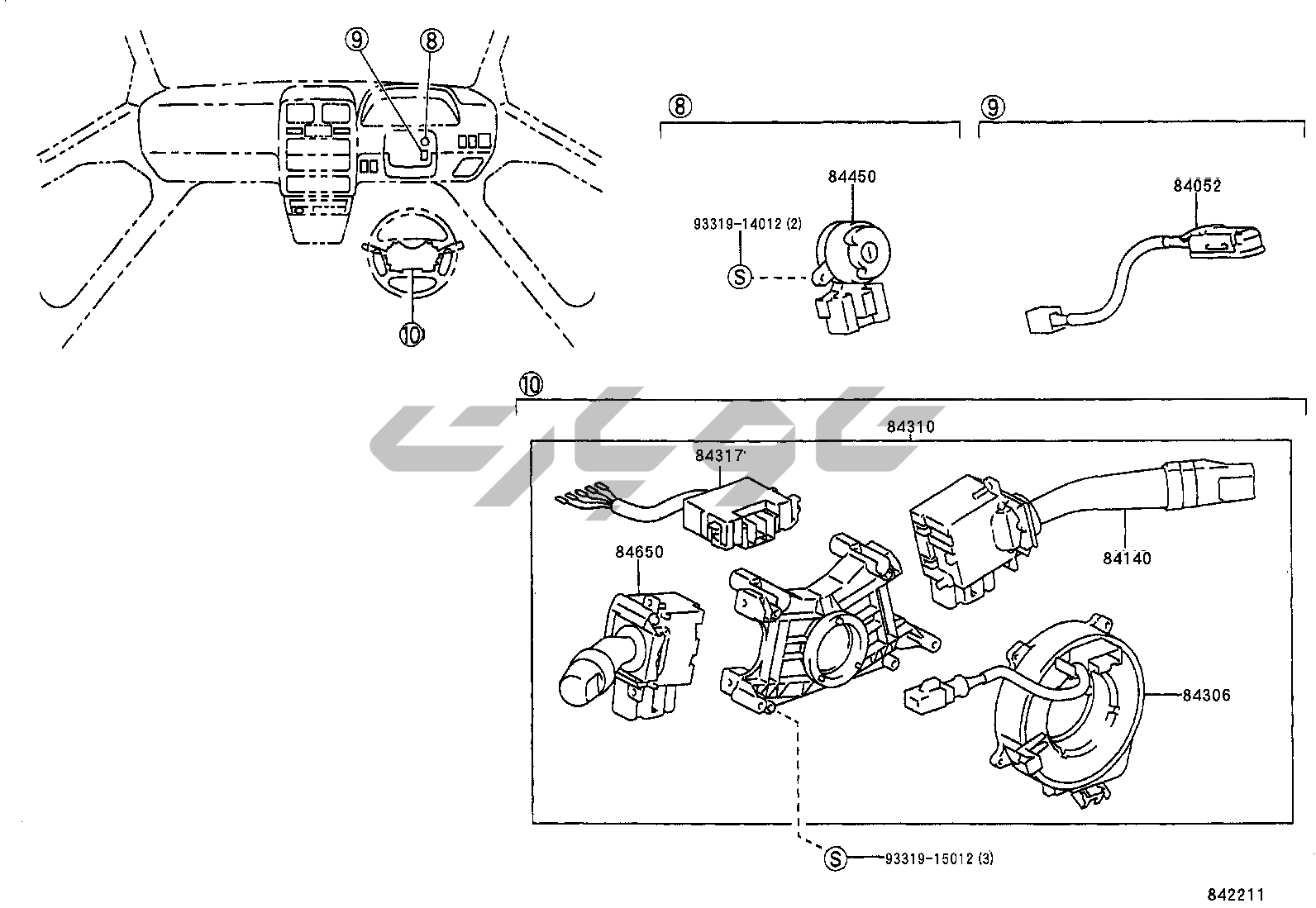 ⑨ ⑧

⑩

⑧

84450

93319-14012 (2)

S

⑨

84052

⑩

84310

84317

84650

84140

84306

S 93319-15012 (3)

842211