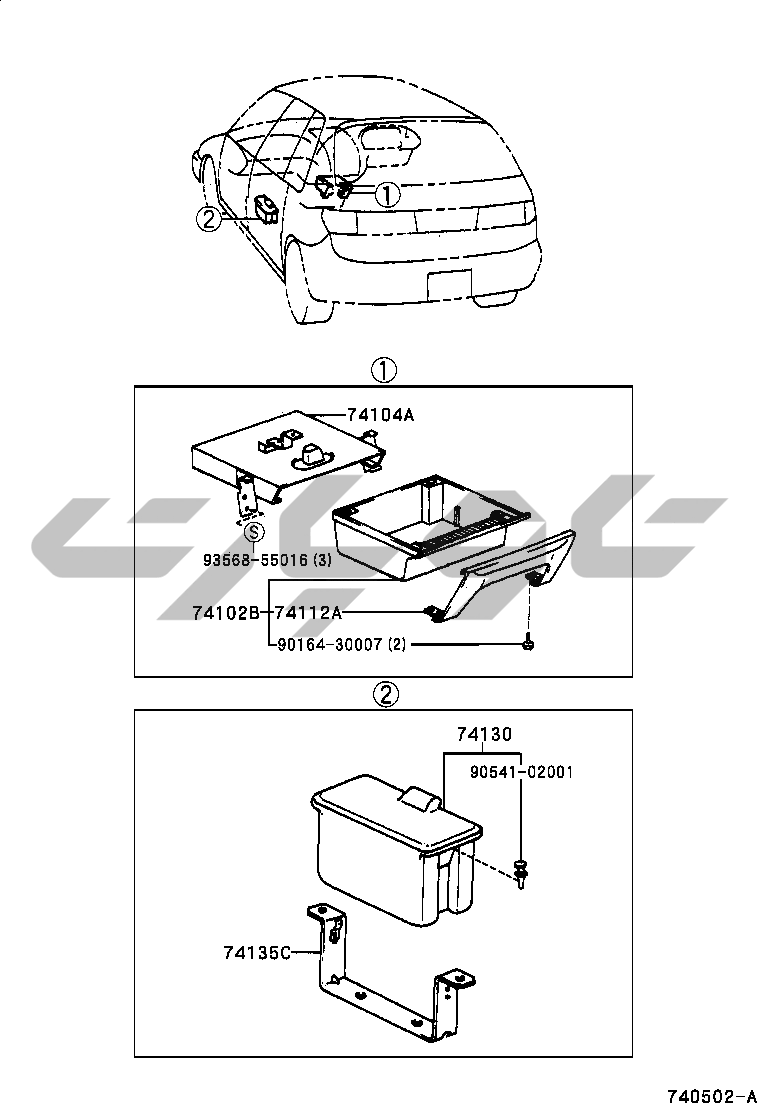 ①
②
①
74104A
S
93568-55016 (3)
74102B
74112A
90164-30007 (2)
②
74130
90541-02001
74135C
740502-A