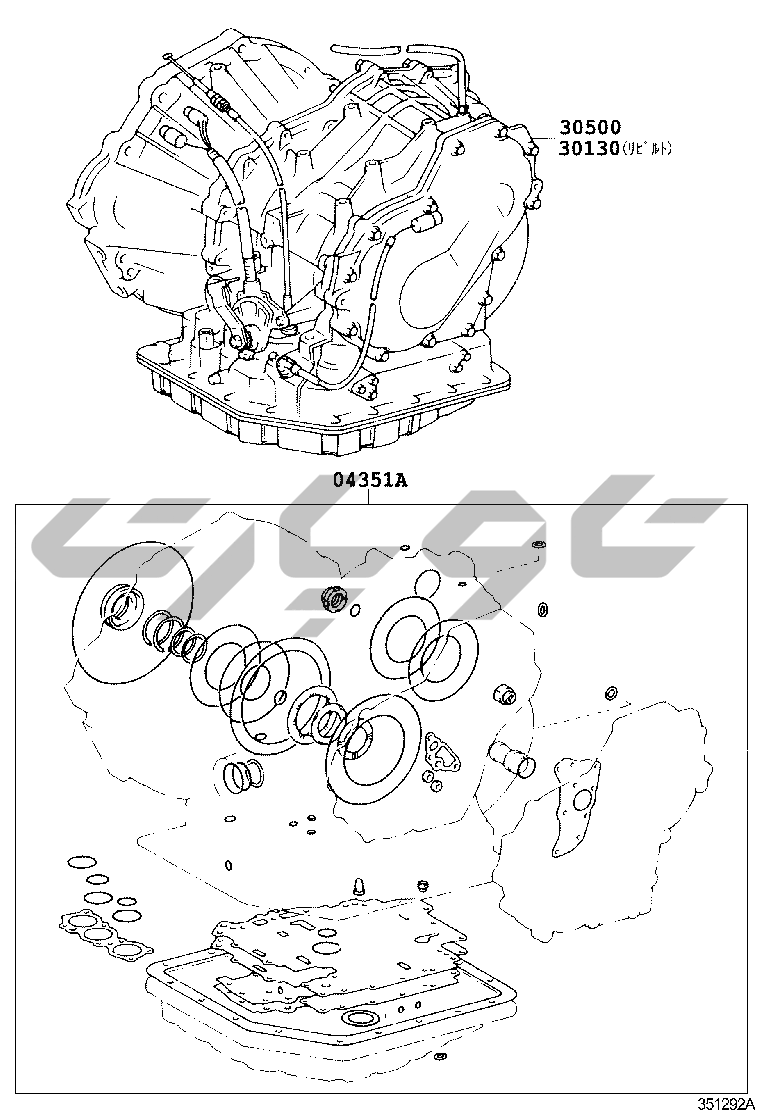 30500
30130(リビルト)

04351A

351292A