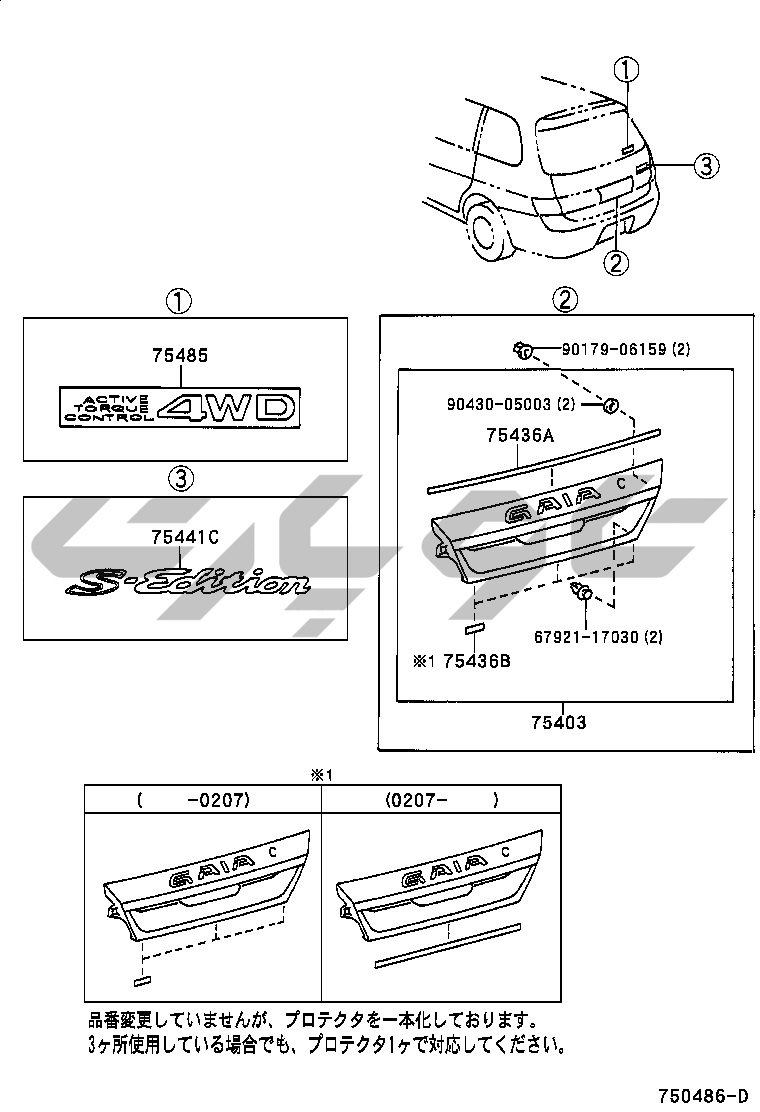 ①
③
②

①
75485
ACTIVE TORQUE CONTROL 4WD

③
75441C
S-Edition

②
90179-06159 (2)
90430-05003 (2)
75436A
GAIA C
67921-17030 (2)
※1 75436B
75403

※1
| ( -0207) | (0207- ) |
|---|---|
| GAIA C | GAIA C |

品番変更していませんが、プロテクタを一本化しております。
3ヶ所使用している場合でも、プロテクタ1ヶで対応してください。

750486-D