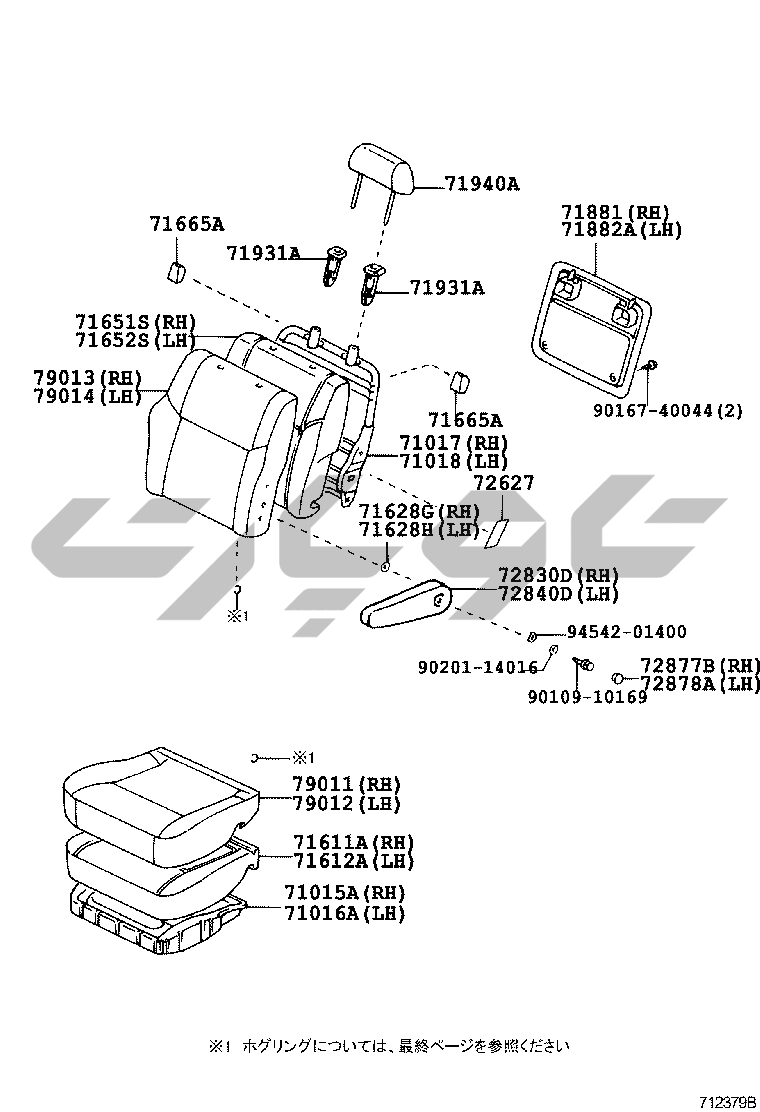 71940A

71665A

71931A

71931A

71881(RH)
71882A(LH)

71651S(RH)
71652S(LH)

79013(RH)
79014(LH)

90167-40044(2)

71665A

71017(RH)
71018(LH)

72627

71628G(RH)
71628H(LH)

72830D(RH)
72840D(LH)

※1

94542-01400

90201-14016

72877B(RH)
72878A(LH)

90109-10169

※1

79011(RH)
79012(LH)

71611A(RH)
71612A(LH)

71015A(RH)
71016A(LH)

※1 ホグリングについては、最終ページを参照ください

712379B