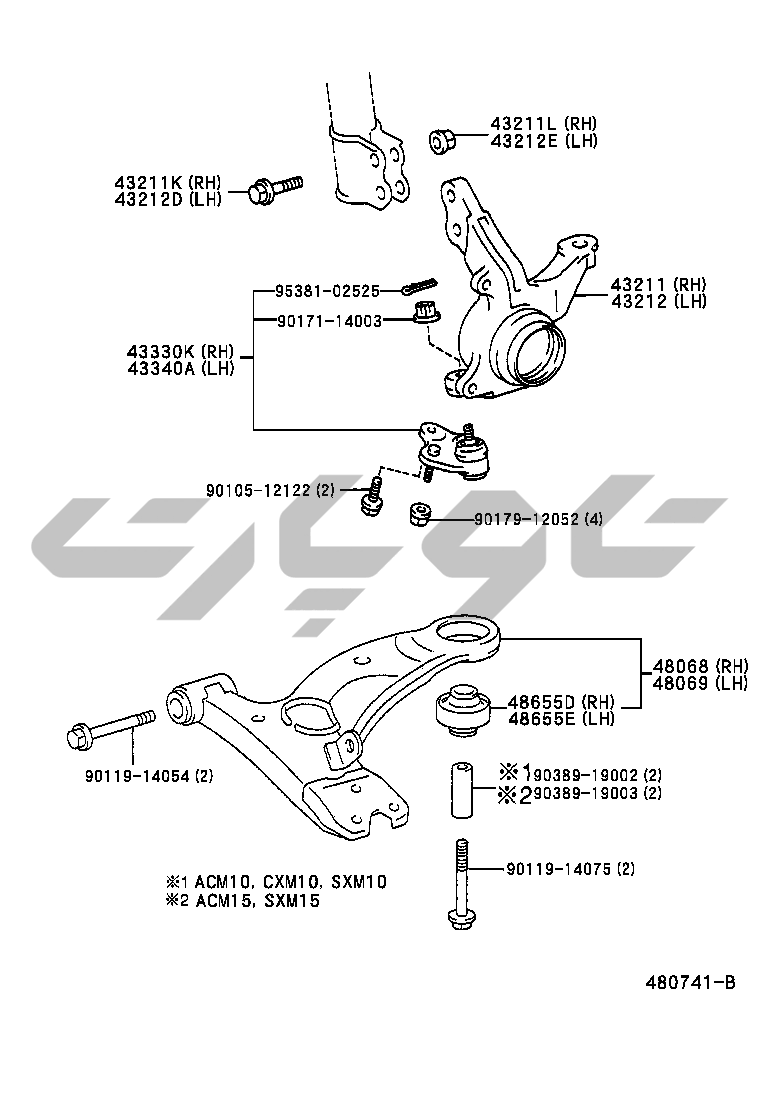 43211L (RH)
43212E (LH)

43211K (RH)
43212D (LH)

95381-02525
90171-14003

43211 (RH)
43212 (LH)

43330K (RH)
43340A (LH)

90105-12122 (2)
90179-12052 (4)

48068 (RH)
48069 (LH)

48655D (RH)
48655E (LH)

90119-14054 (2)

※1 90389-19002 (2)
※2 90389-19003 (2)

90119-14075 (2)

※1 ACM10, CXM10, SXM10
※2 ACM15, SXM15

480741-B