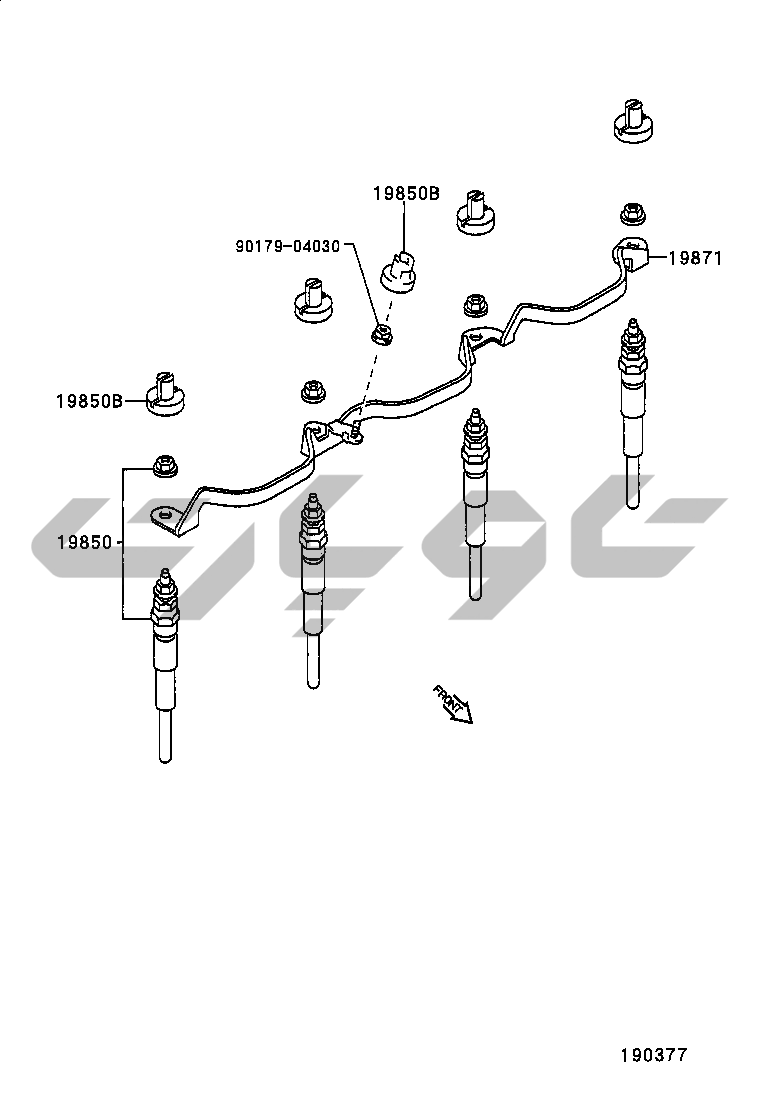 19850B
90179-04030
19871
19850B
19850
FRONT
190377