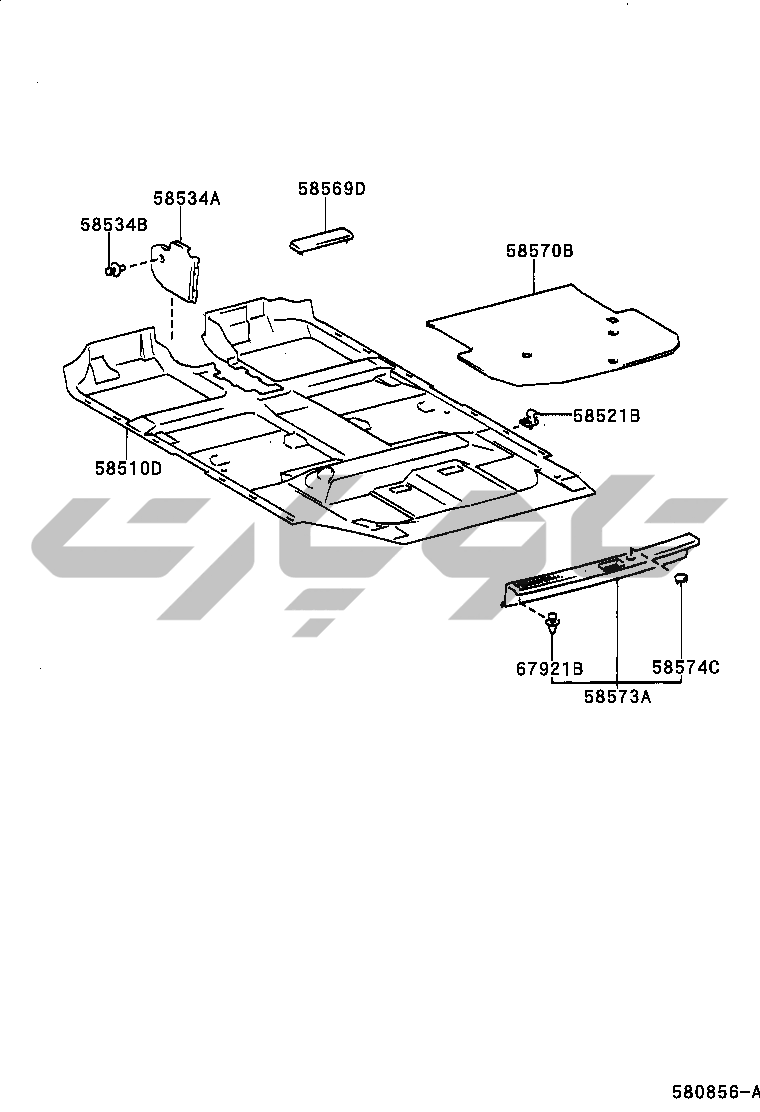 58534A
58569D
58534B
58570B
58521B
58510D
67921B
58574C
58573A
580856-A