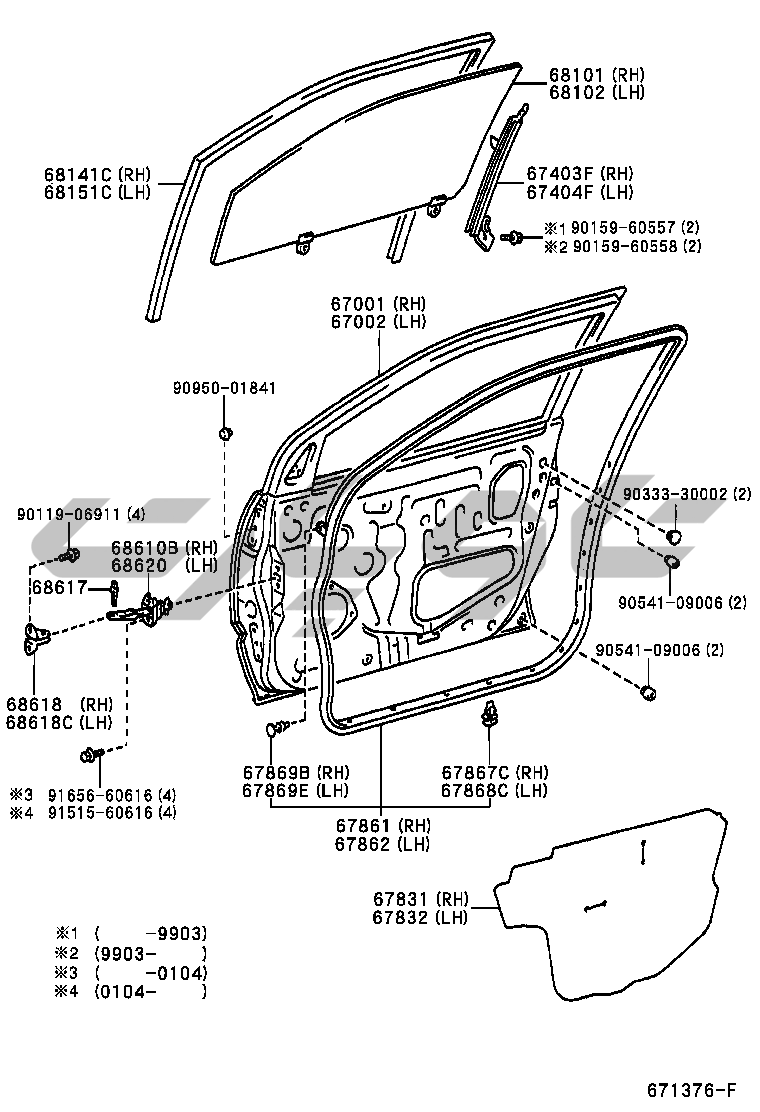 68101 (RH)
68102 (LH)

68141C (RH)
68151C (LH)

67403F (RH)
67404F (LH)

※1 90159-60557 (2)
※2 90159-60558 (2)

67001 (RH)
67002 (LH)

90950-01841

90119-06911 (4)

68610B (RH)
68620 (LH)

68617

90333-30002 (2)

90541-09006 (2)

90541-09006 (2)

68618 (RH)
68618C (LH)

67869B (RH)
67869E (LH)

67867C (RH)
67868C (LH)

※3 91656-60616 (4)
※4 91515-60616 (4)

67861 (RH)
67862 (LH)

67831 (RH)
67832 (LH)

※1 ( -9903)
※2 (9903- )
※3 ( -0104)
※4 (0104- )

671376-F