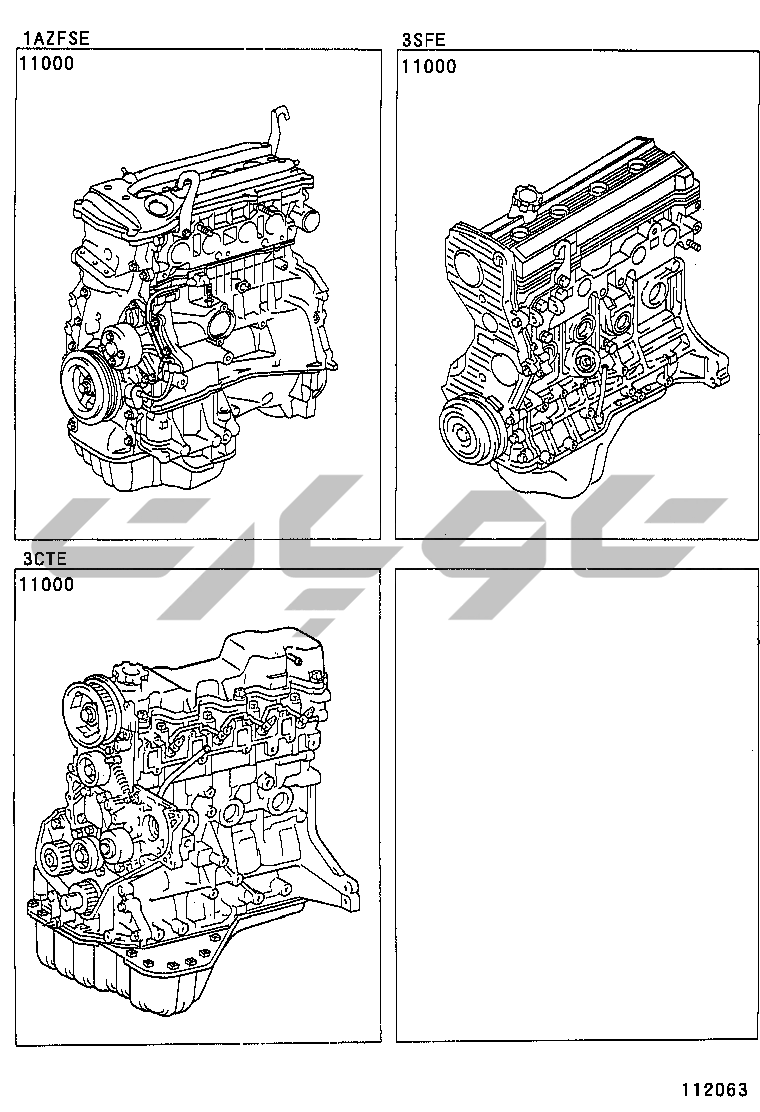 1AZFSE
11000

3SFE
11000

3CTE
11000

112063