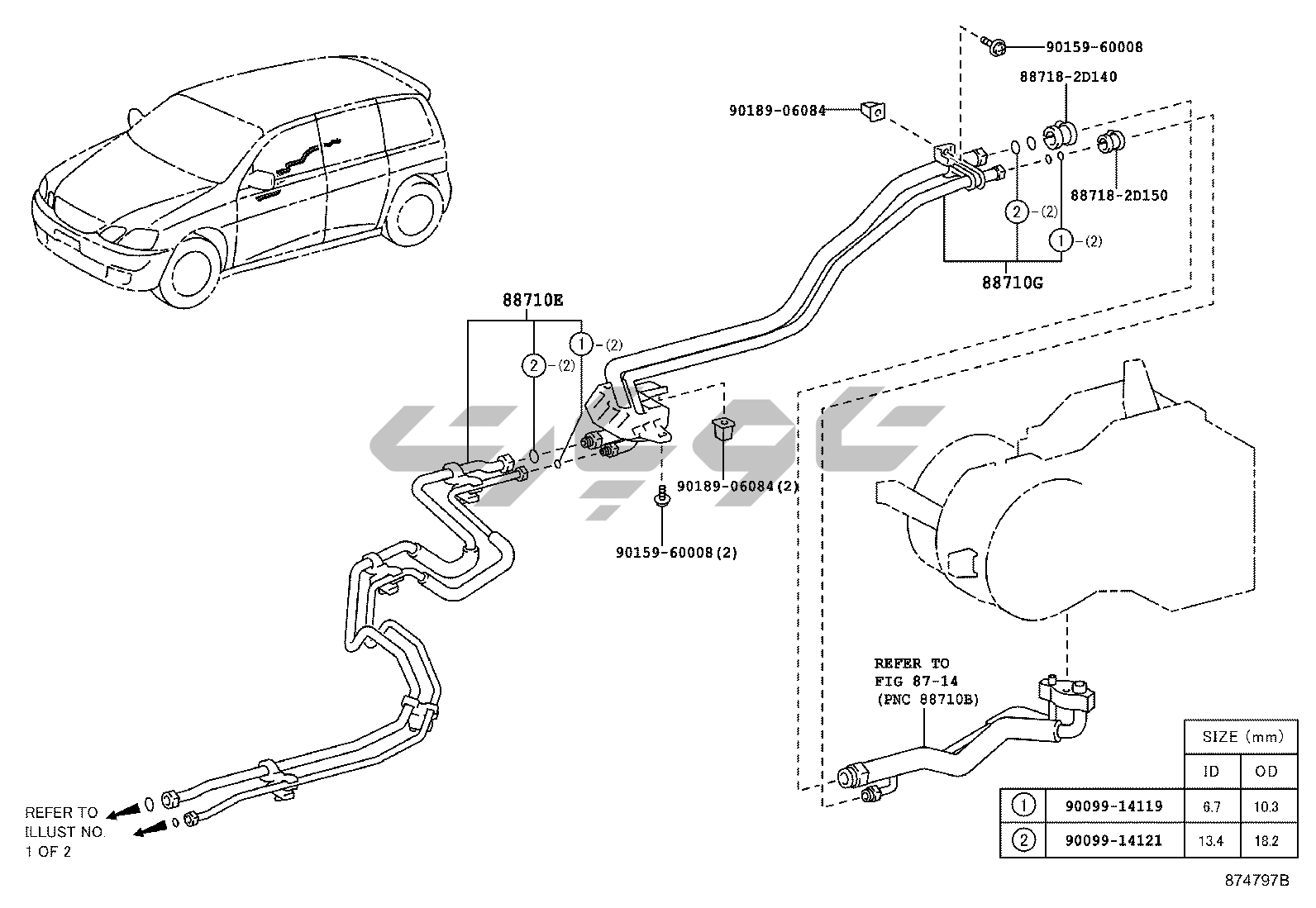 90159-60008
88718-2D140
90189-06084
88718-2D150
2 -(2)
1 -(2)
88710G
88710E
1 -(2)
2 -(2)
90189-06084(2)
90159-60008(2)
REFER TO
FIG 87-14
(PNC 88710B)
REFER TO
ILLUST NO.
1 OF 2

| | | SIZE (mm) | |
|---|---|---|---|
| | | ID | OD |
| 1 | 90099-14119 | 6.7 | 10.3 |
| 2 | 90099-14121 | 13.4 | 18.2 |

874797B