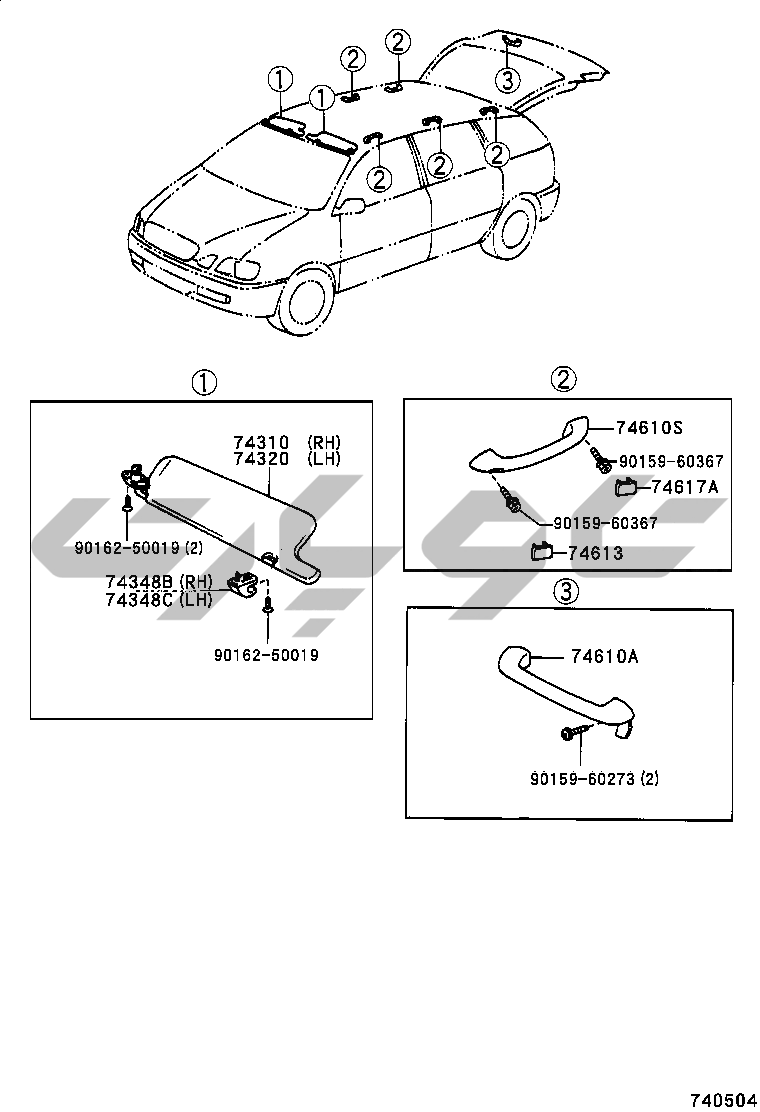 ①
①
②
②
③
②
②
②

①
74310 (RH)
74320 (LH)
90162-50019 (2)
74348B (RH)
74348C (LH)
90162-50019

②
74610S
90159-60367
74617A
90159-60367
74613

③
74610A
90159-60273 (2)

740504