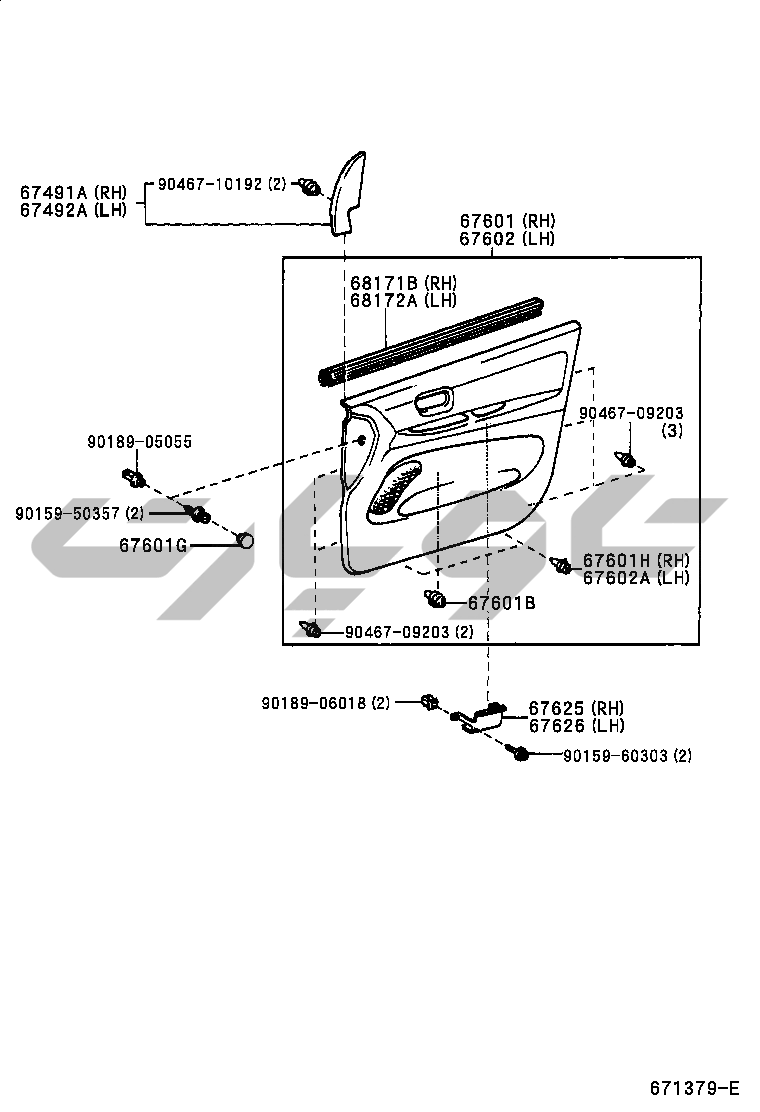 67491A (RH)
67492A (LH)
90467-10192 (2)

67601 (RH)
67602 (LH)

68171B (RH)
68172A (LH)

90467-09203
(3)

90189-05055

90159-50357 (2)

67601G

67601H (RH)
67602A (LH)

67601B

90467-09203 (2)

90189-06018 (2)

67625 (RH)
67626 (LH)

90159-60303 (2)

671379-E