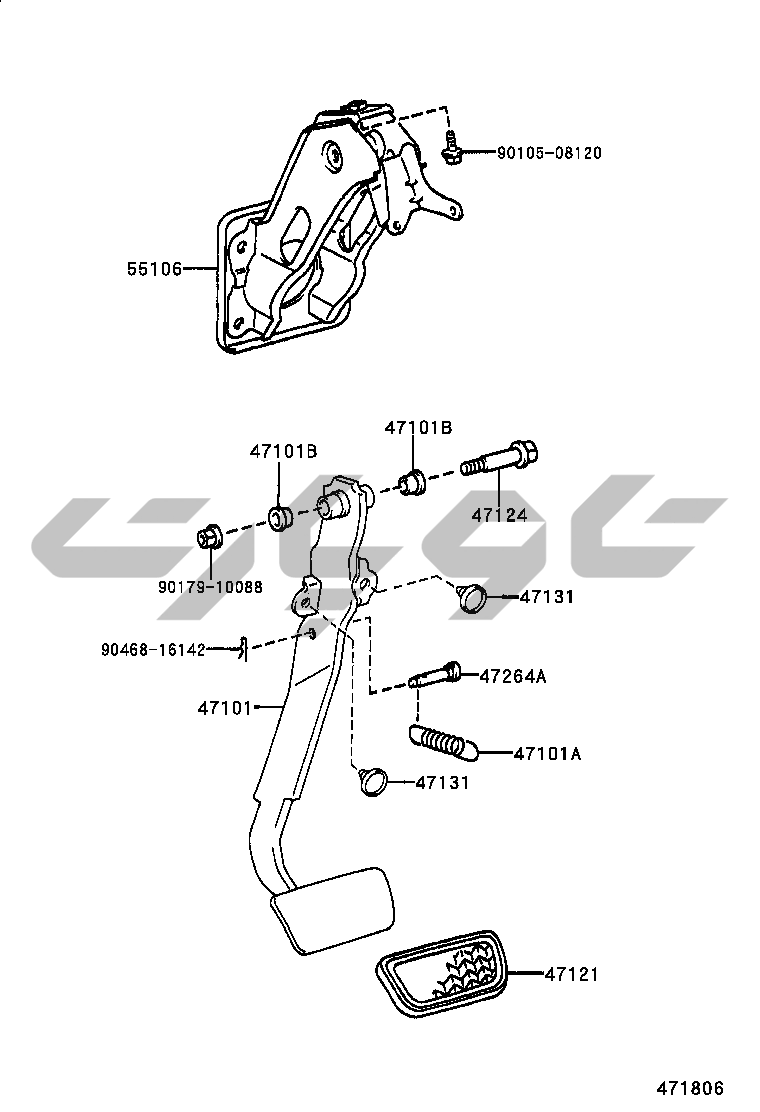 90105-08120

55106

47101B

47101B

47124

90179-10088

47131

90468-16142

47264A

47101

47101A

47131

47121

471806